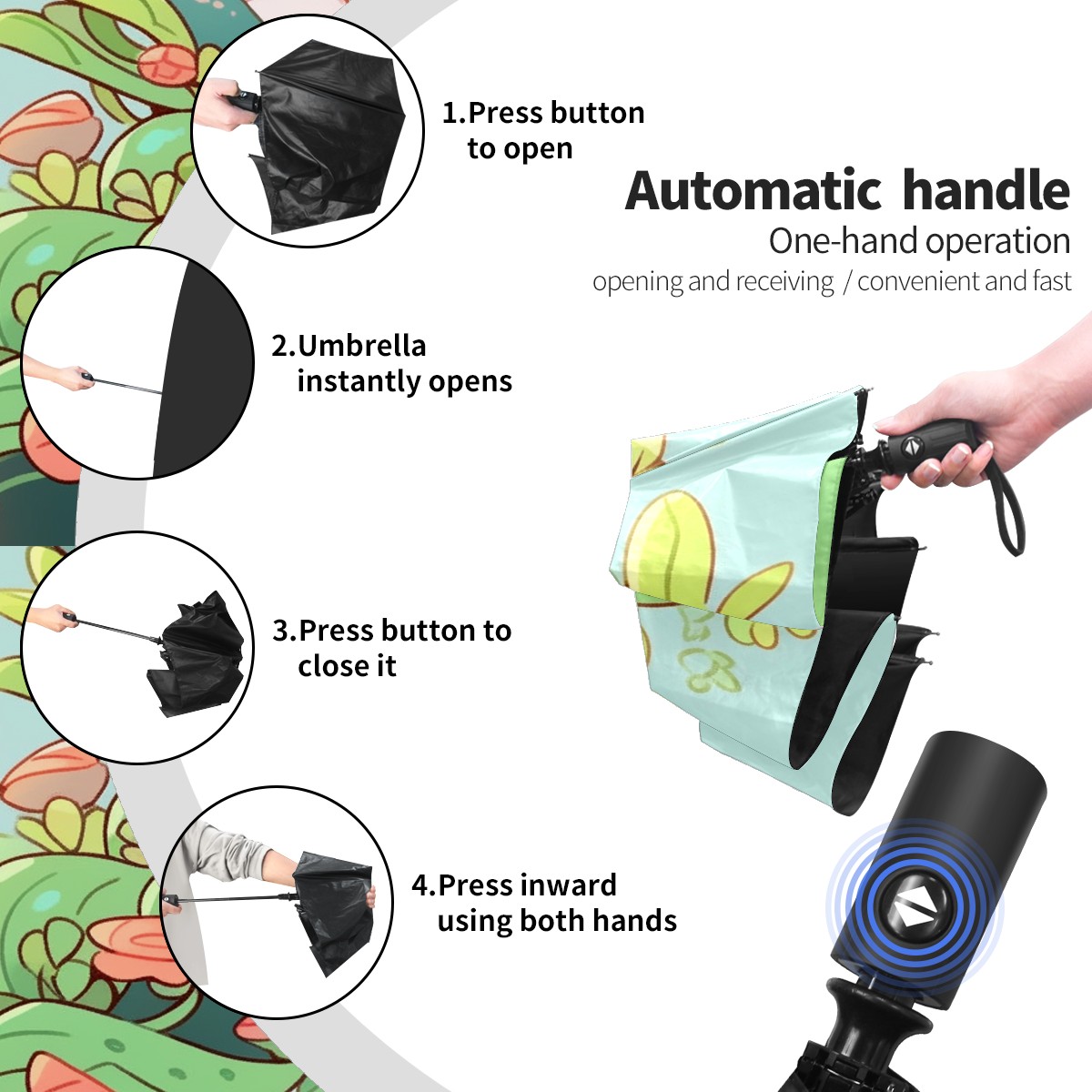 1.Press button to open

Automatic handle
One-hand operation
opening and receiving / convenient and fast

2.Umbrella instantly opens

3.Press button to close it

4.Press inward using both hands