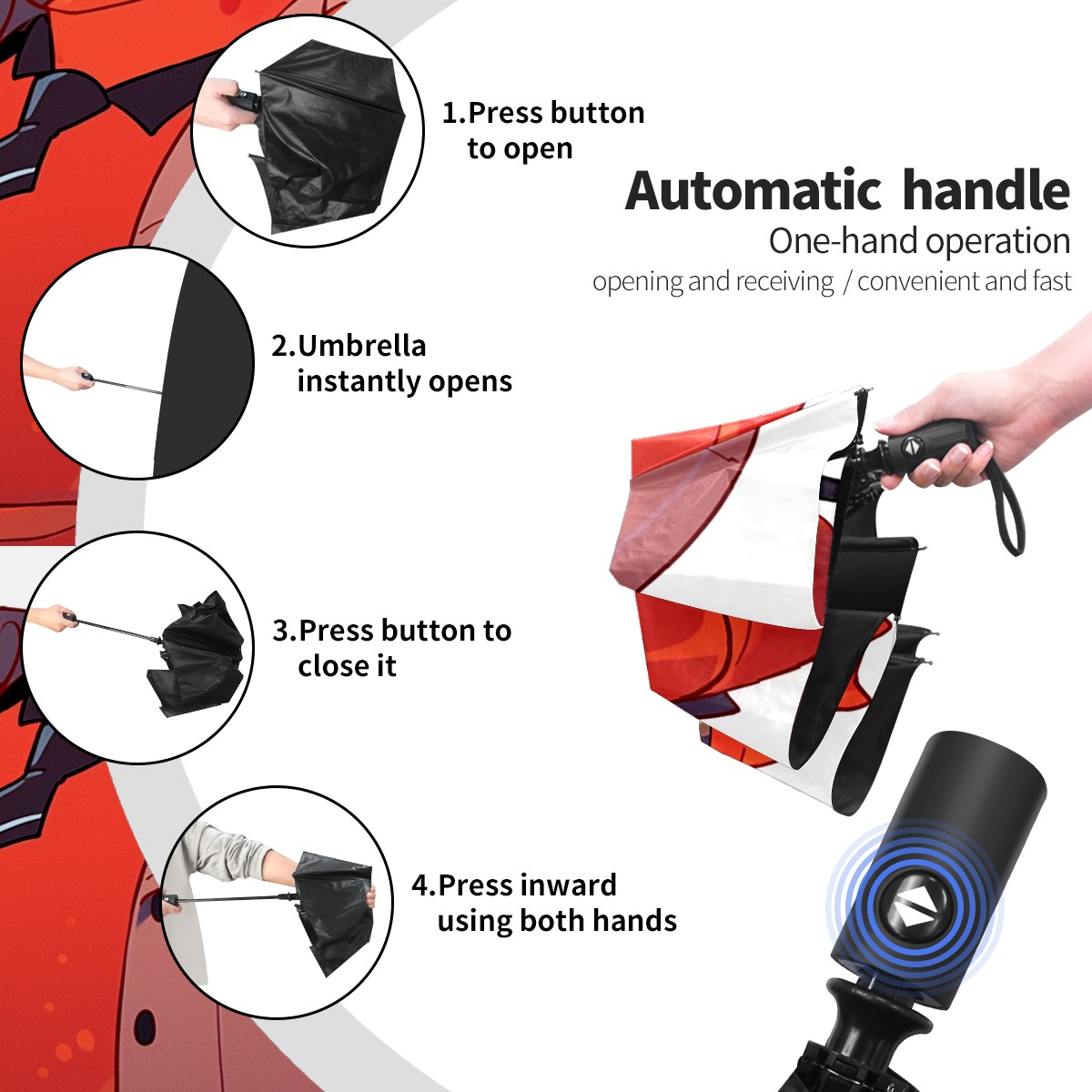 1.Press button to open

Automatic handle

One-hand operation

opening and receiving / convenient and fast

2.Umbrella instantly opens

3.Press button to close it

4.Press inward using both hands