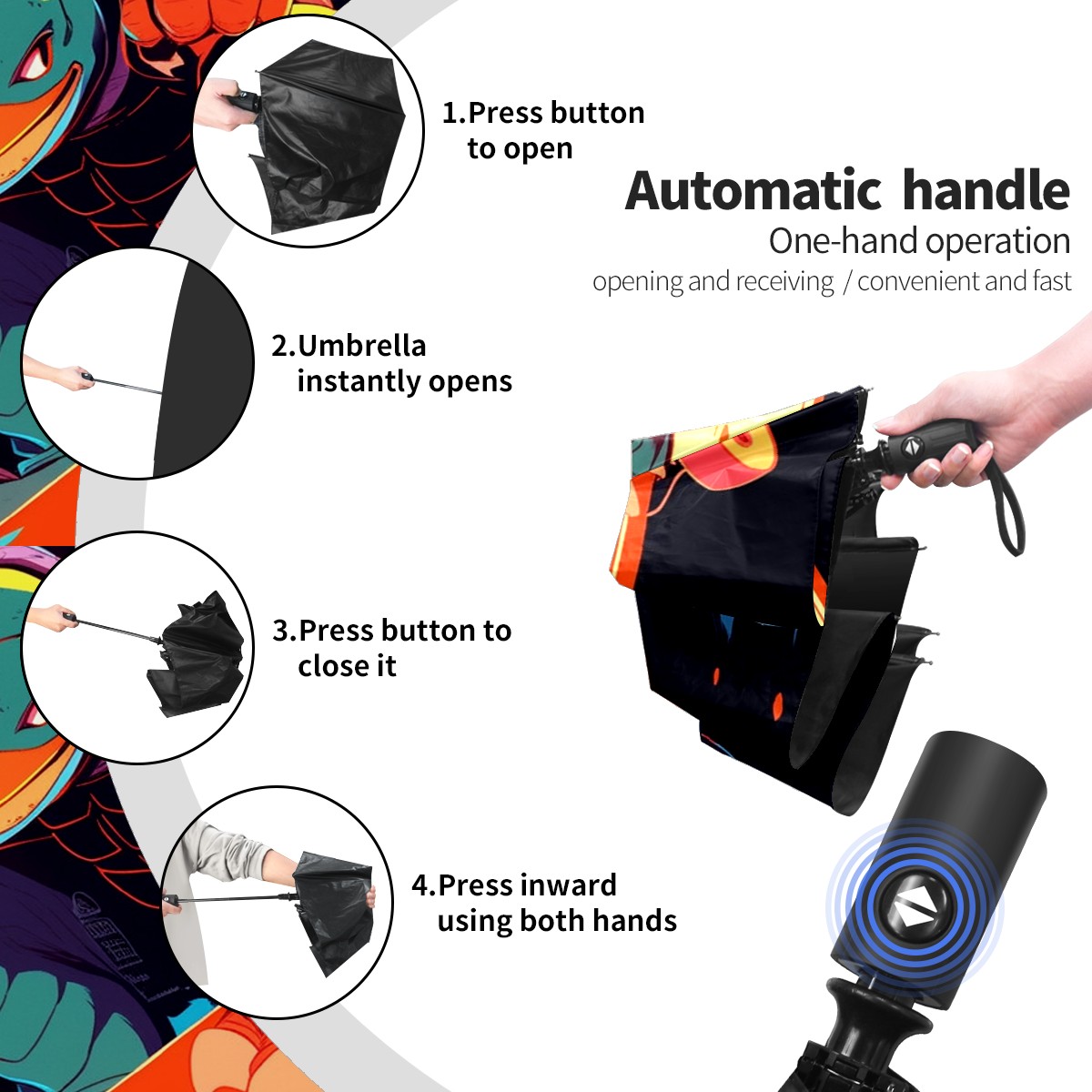 1.Press button to open

Automatic handle

One-hand operation

opening and receiving / convenient and fast

2.Umbrella instantly opens

3.Press button to close it

4.Press inward using both hands