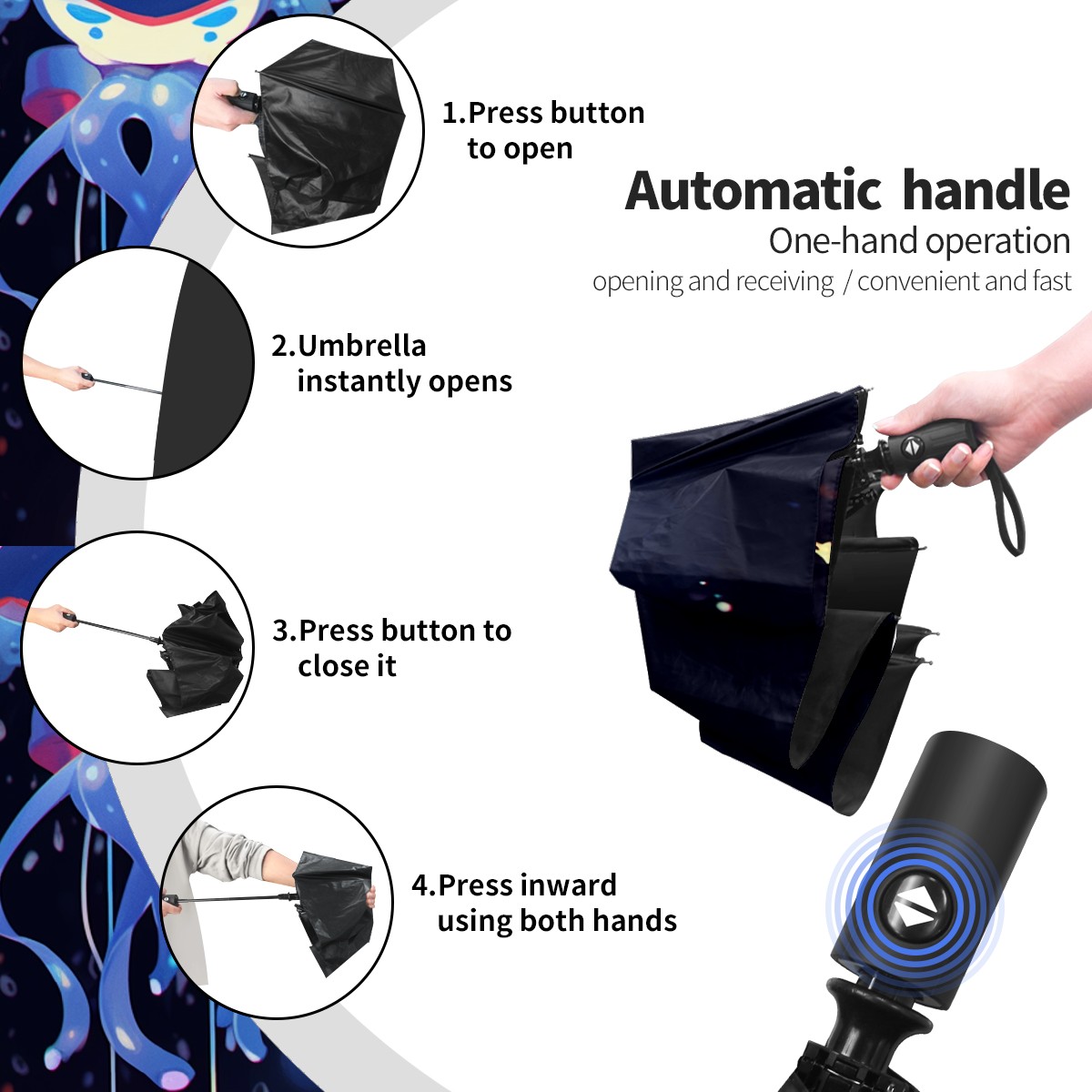 1.Press button to open

Automatic handle
One-hand operation
opening and receiving / convenient and fast

2.Umbrella instantly opens

3.Press button to close it

4.Press inward using both hands