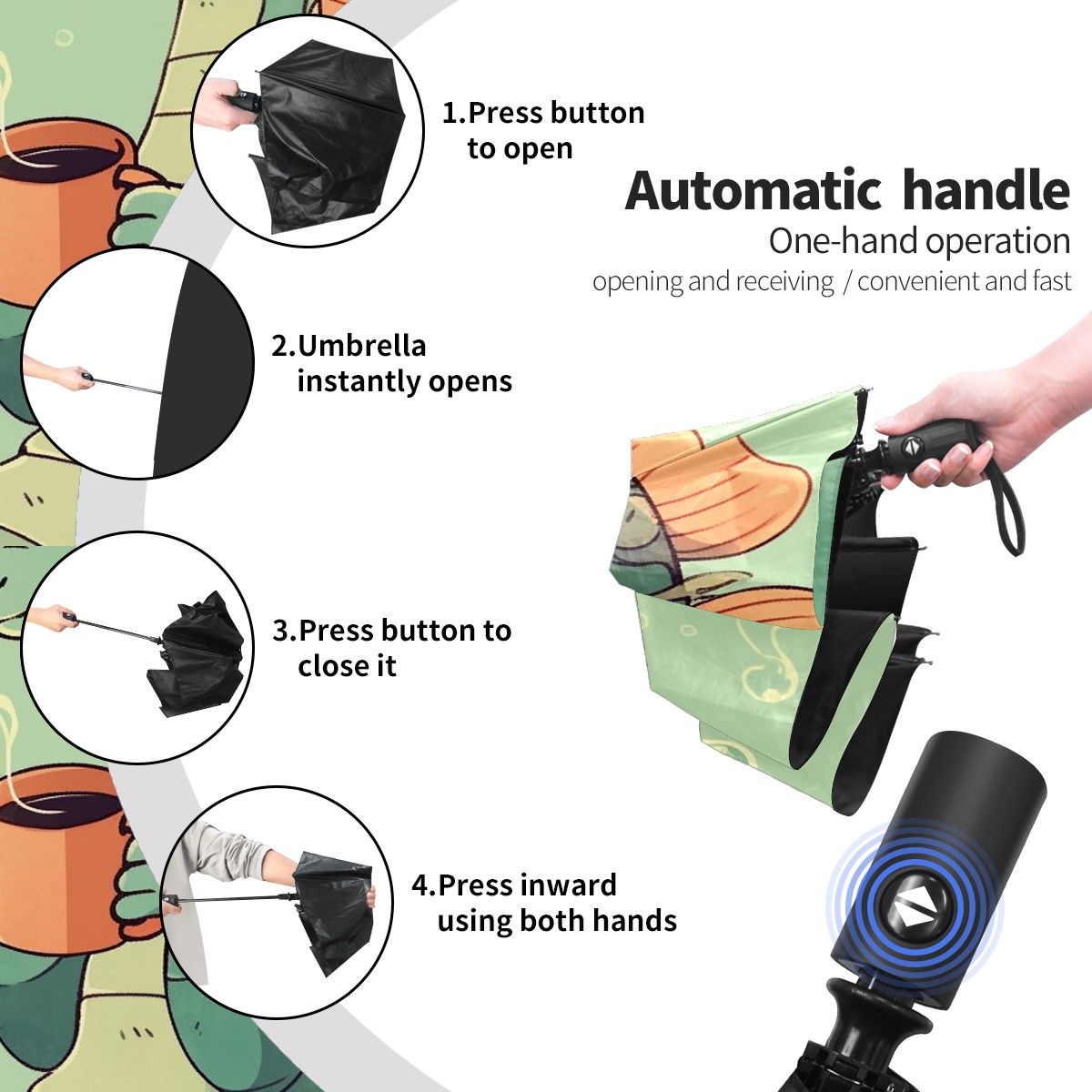 1.Press button to open

Automatic handle
One-hand operation
opening and receiving / convenient and fast

2.Umbrella instantly opens

3.Press button to close it

4.Press inward using both hands