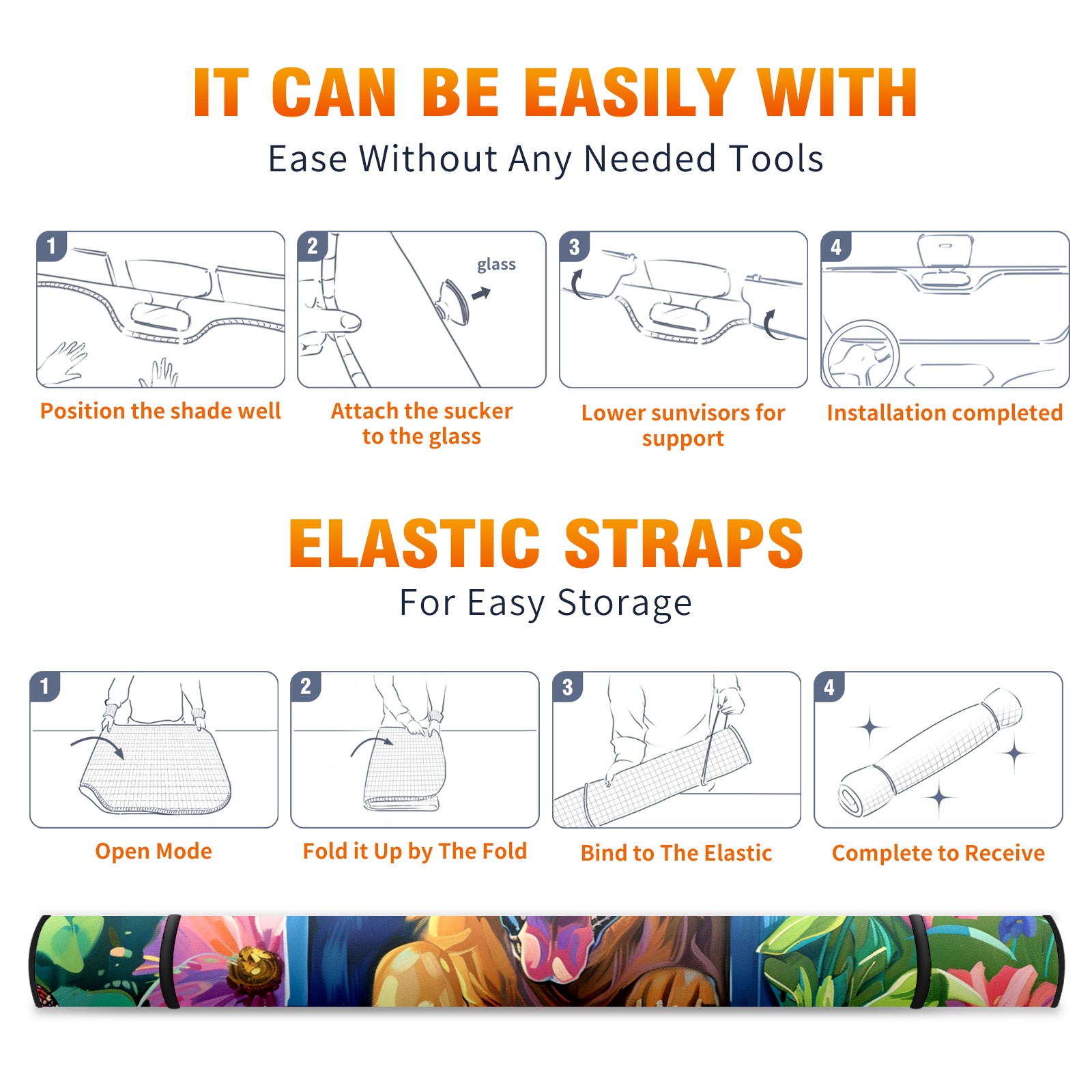 IT CAN BE EASILY WITH

Ease Without Any Needed Tools

1

Position the shade well

2

glass

Attach the sucker to the glass

3

Lower sunvisors for support

4

Installation completed

ELASTIC STRAPS

For Easy Storage

1

Open Mode

2

Fold it Up by The Fold

3

Bind to The Elastic

4

Complete to Receive