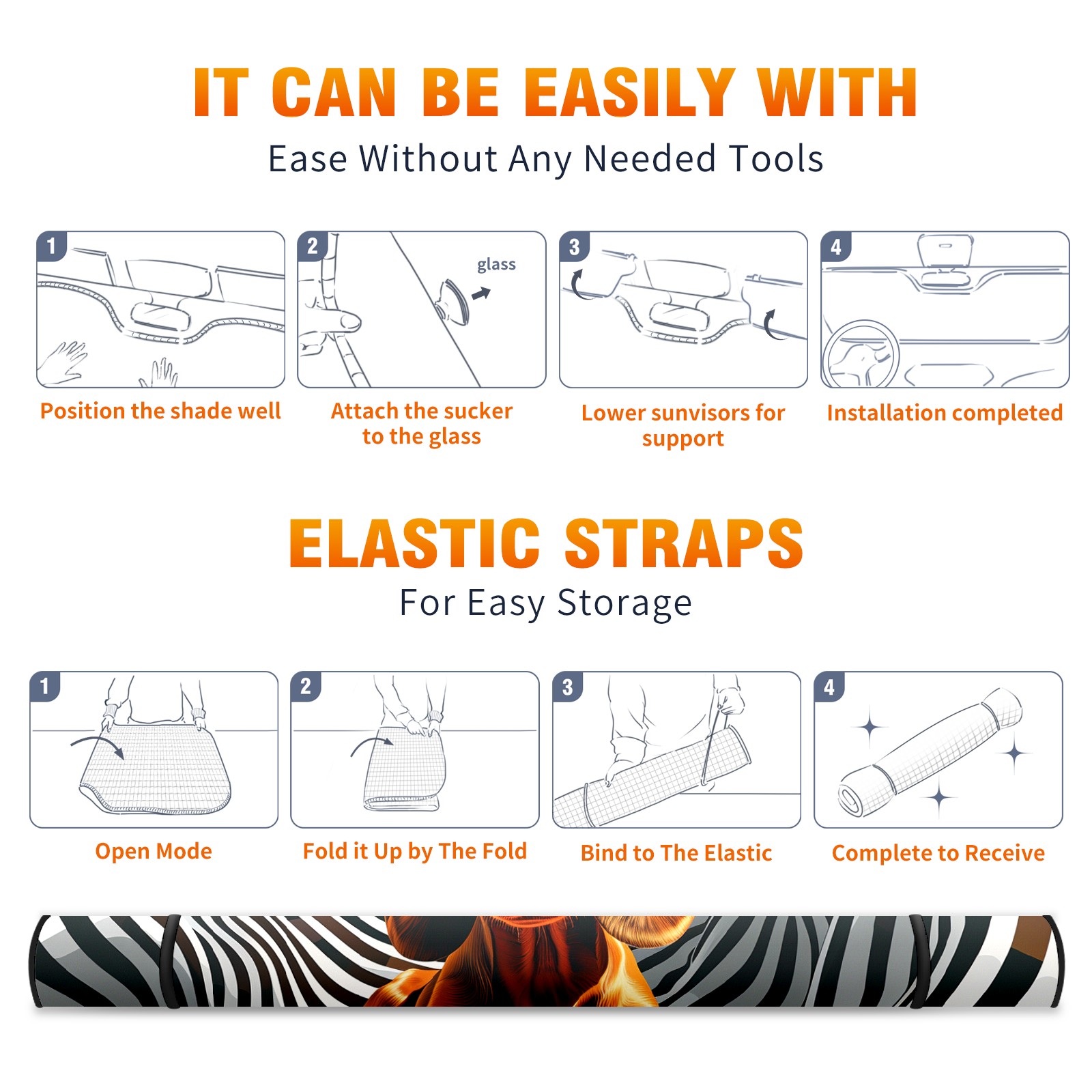 IT CAN BE EASILY WITH

Ease Without Any Needed Tools

1

Position the shade well

2

glass

Attach the sucker to the glass

3

Lower sunvisors for support

4

Installation completed

ELASTIC STRAPS

For Easy Storage

1

Open Mode

2

Fold it Up by The Fold

3

Bind to The Elastic

4

Complete to Receive