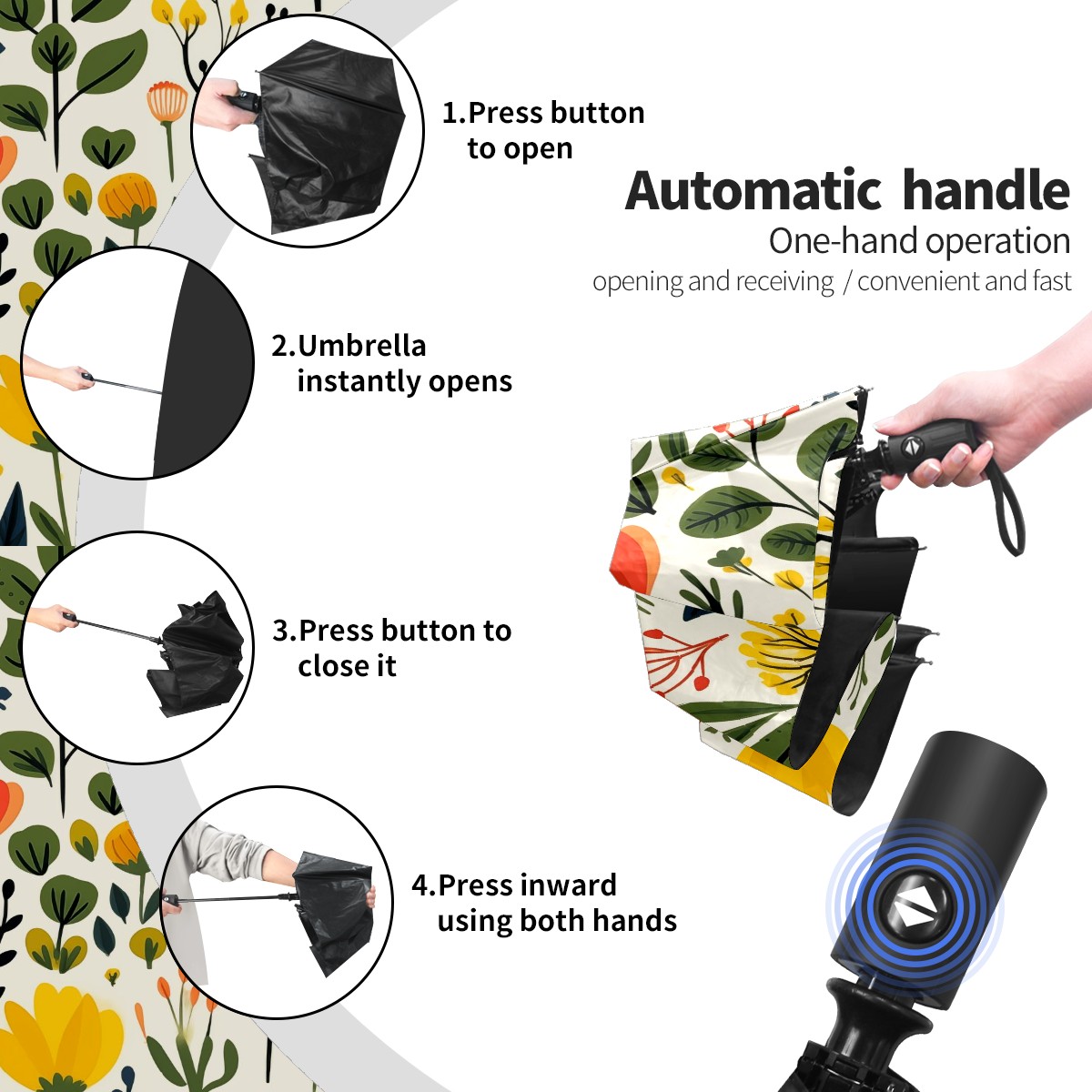 1.Press button to open

Automatic handle
One-hand operation
opening and receiving / convenient and fast

2.Umbrella instantly opens

3.Press button to close it

4.Press inward using both hands