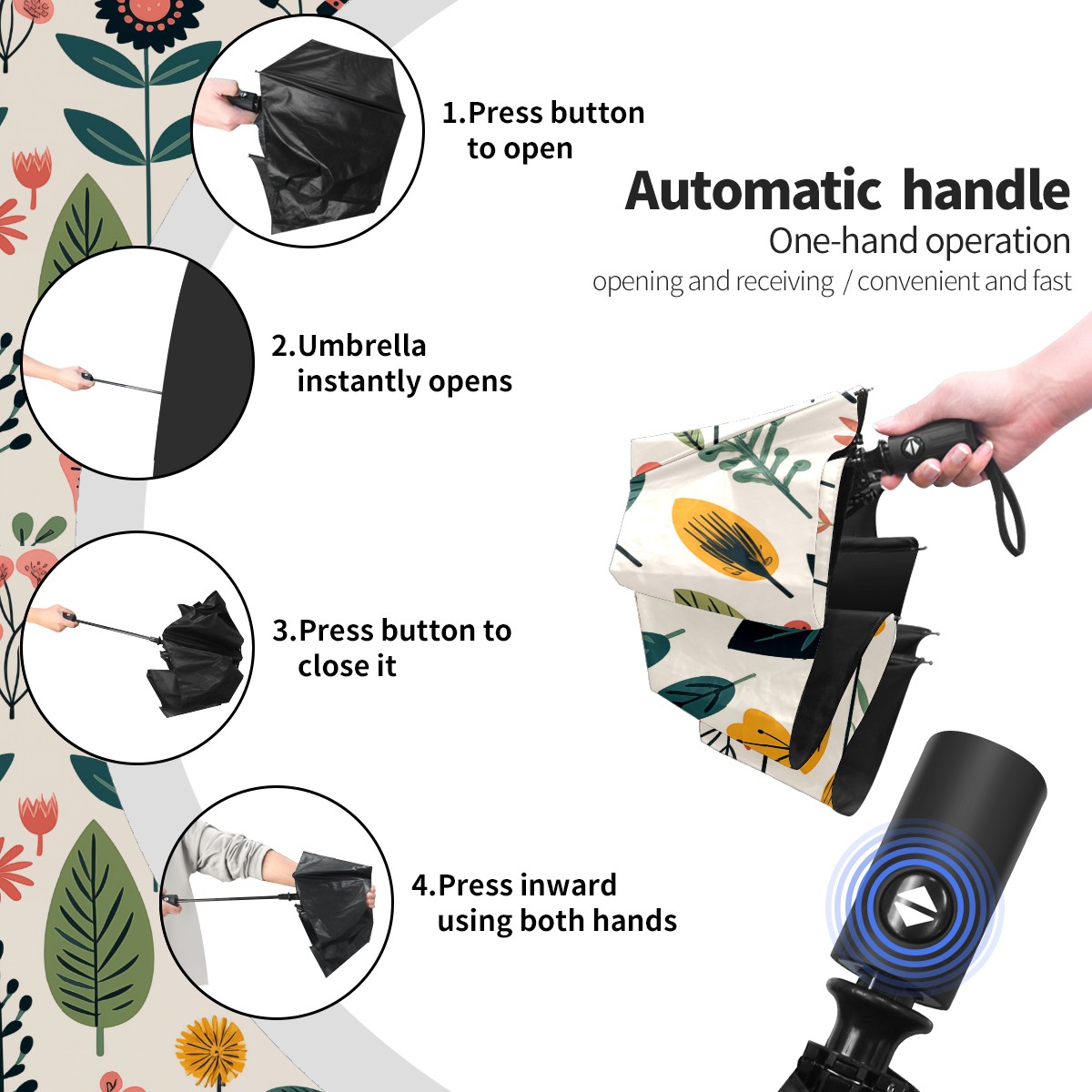 1.Press button to open

Automatic handle

One-hand operation

opening and receiving / convenient and fast

2.Umbrella instantly opens

3.Press button to close it

4.Press inward using both hands