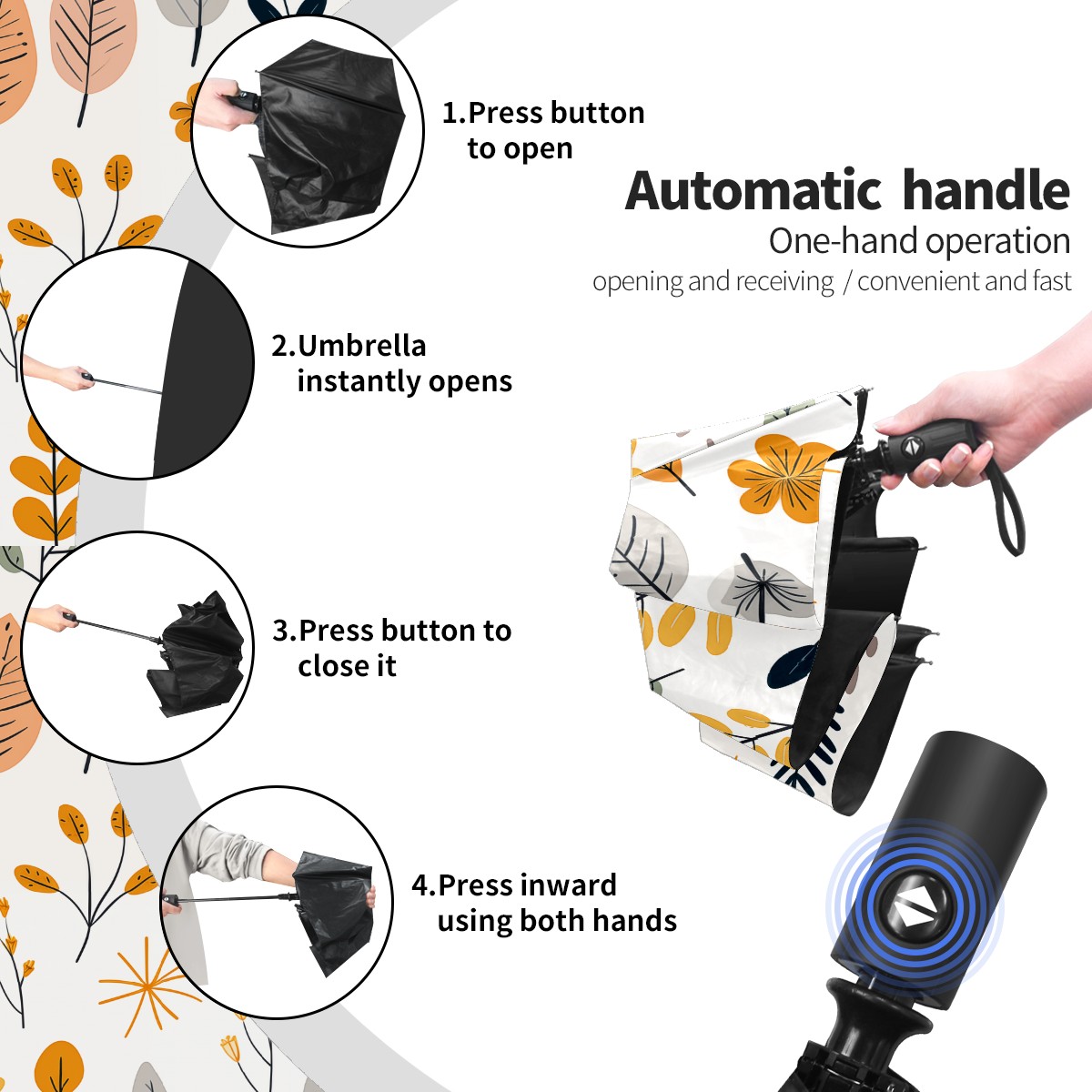 1.Press button to open

Automatic handle
One-hand operation
opening and receiving / convenient and fast

2.Umbrella instantly opens

3.Press button to close it

4.Press inward using both hands