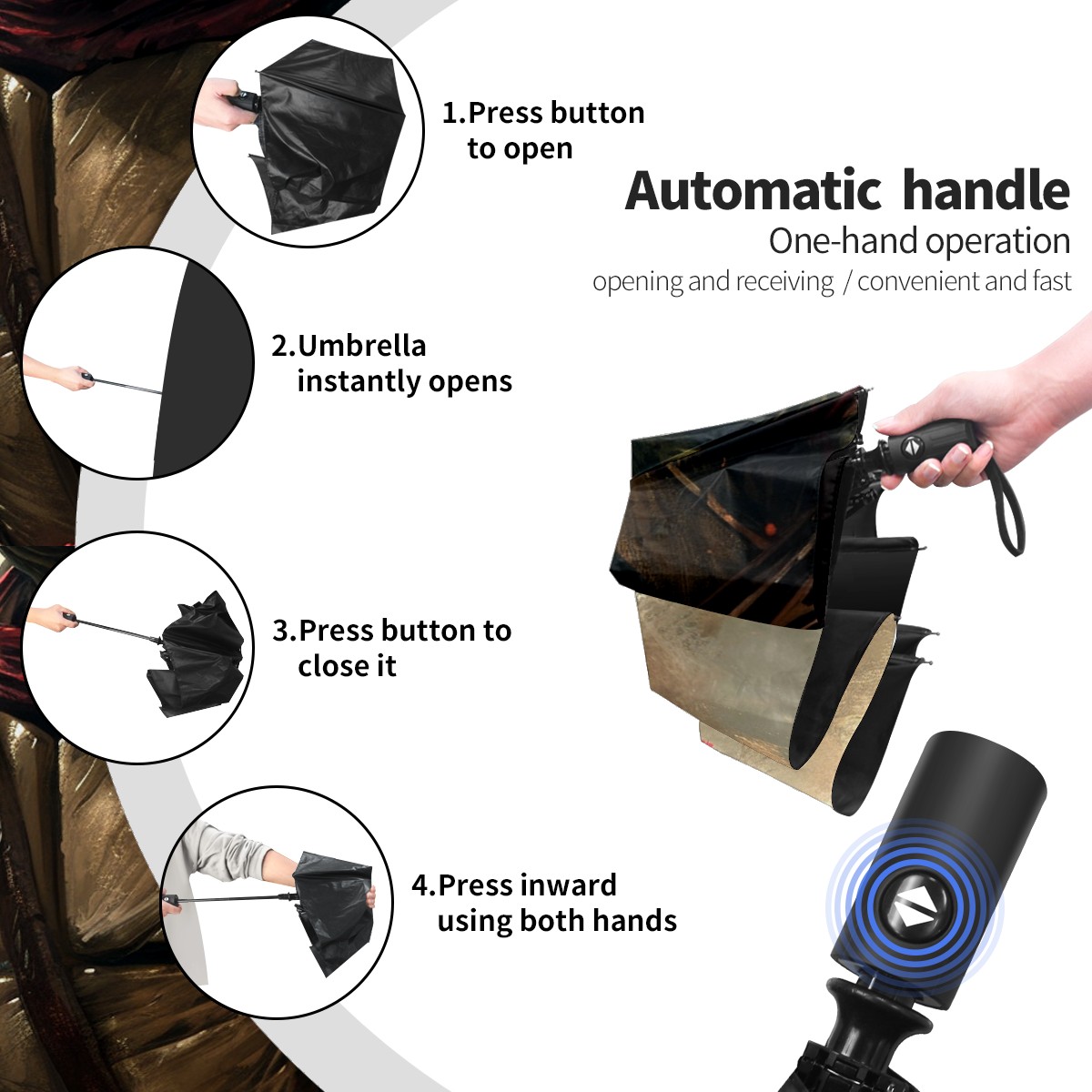 1.Press button to open

Automatic handle
One-hand operation
opening and receiving / convenient and fast

2.Umbrella instantly opens

3.Press button to close it

4.Press inward using both hands