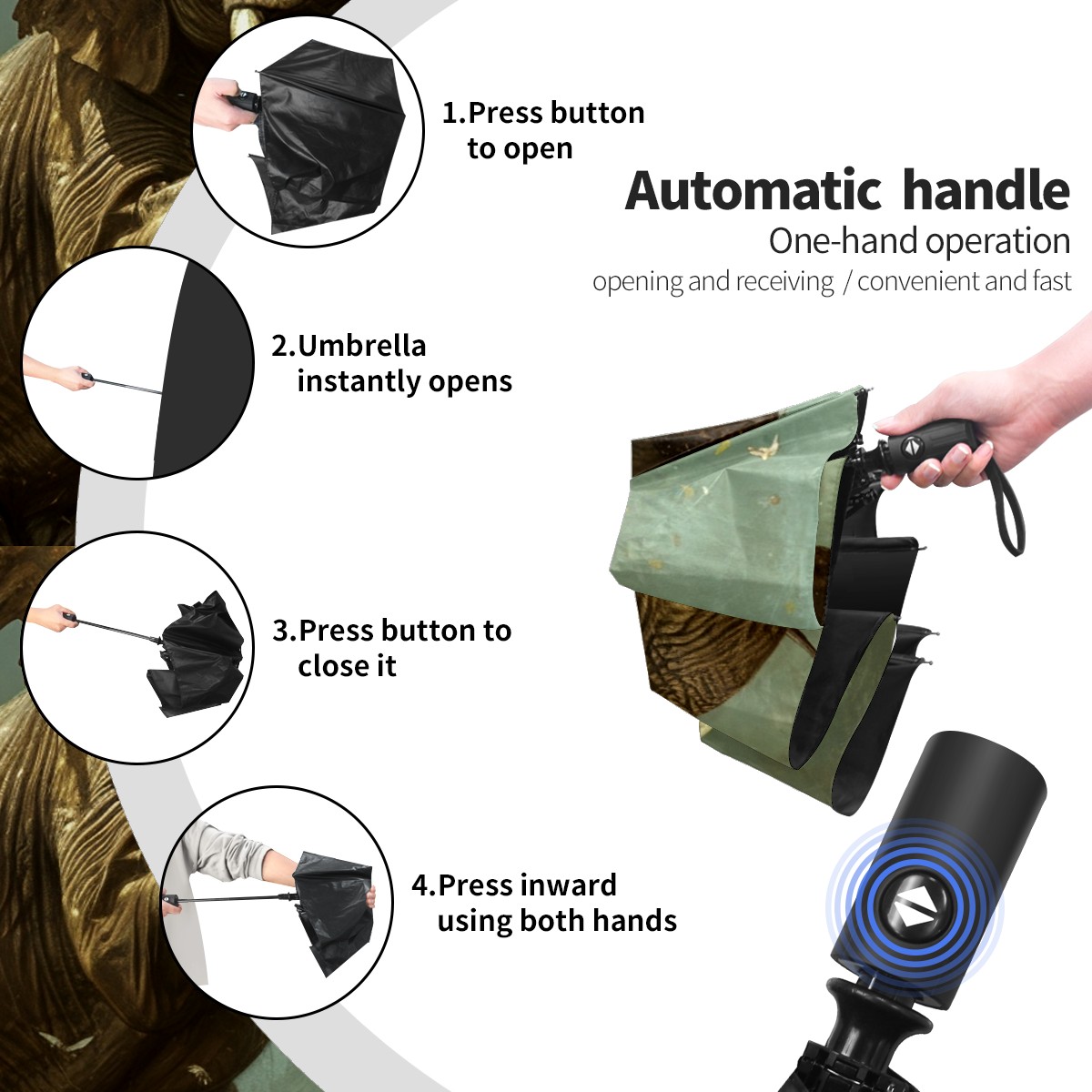 1.Press button to open

Automatic handle
One-hand operation
opening and receiving / convenient and fast

2.Umbrella instantly opens

3.Press button to close it

4.Press inward using both hands