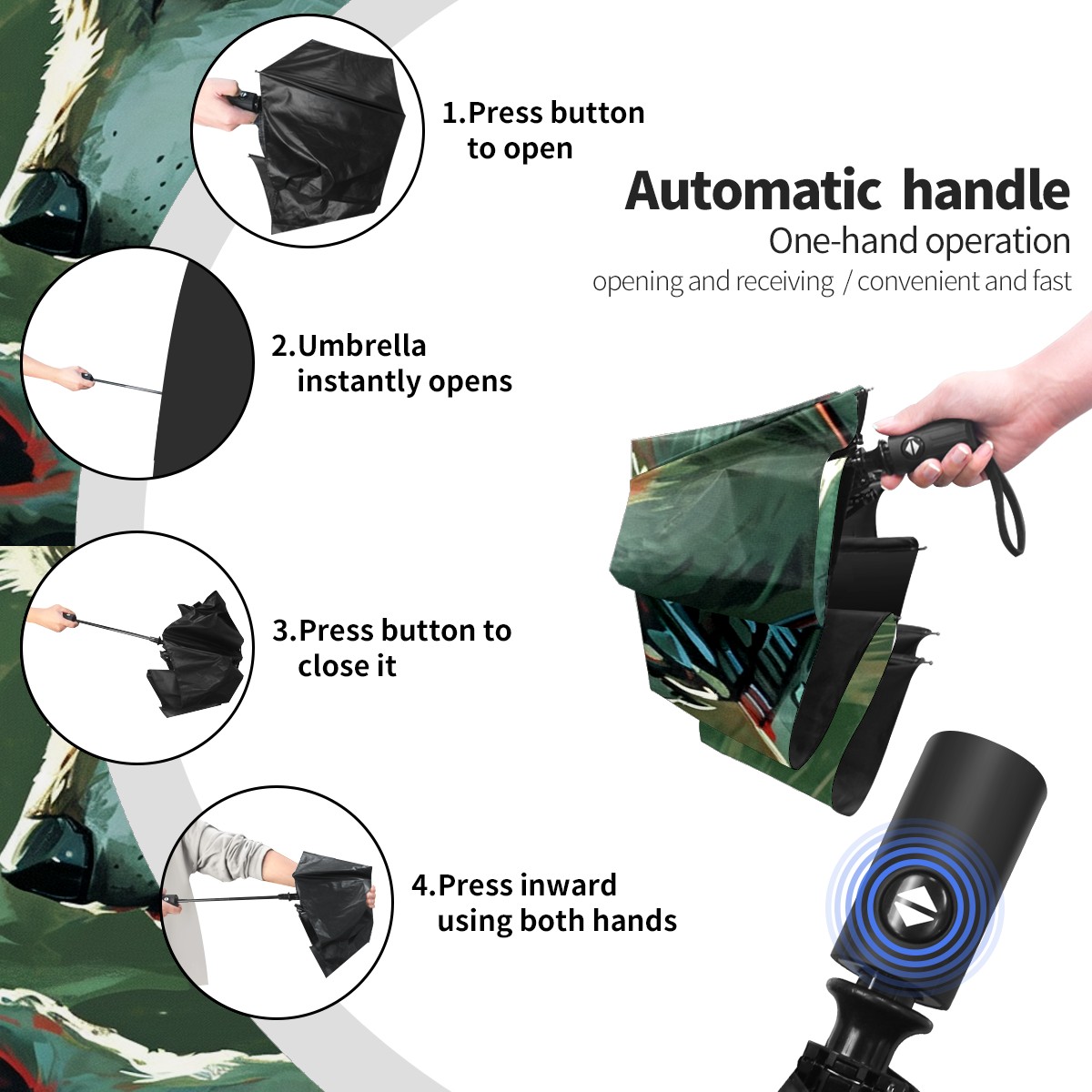 1.Press button to open

Automatic handle
One-hand operation
opening and receiving / convenient and fast

2.Umbrella instantly opens

3.Press button to close it

4.Press inward using both hands