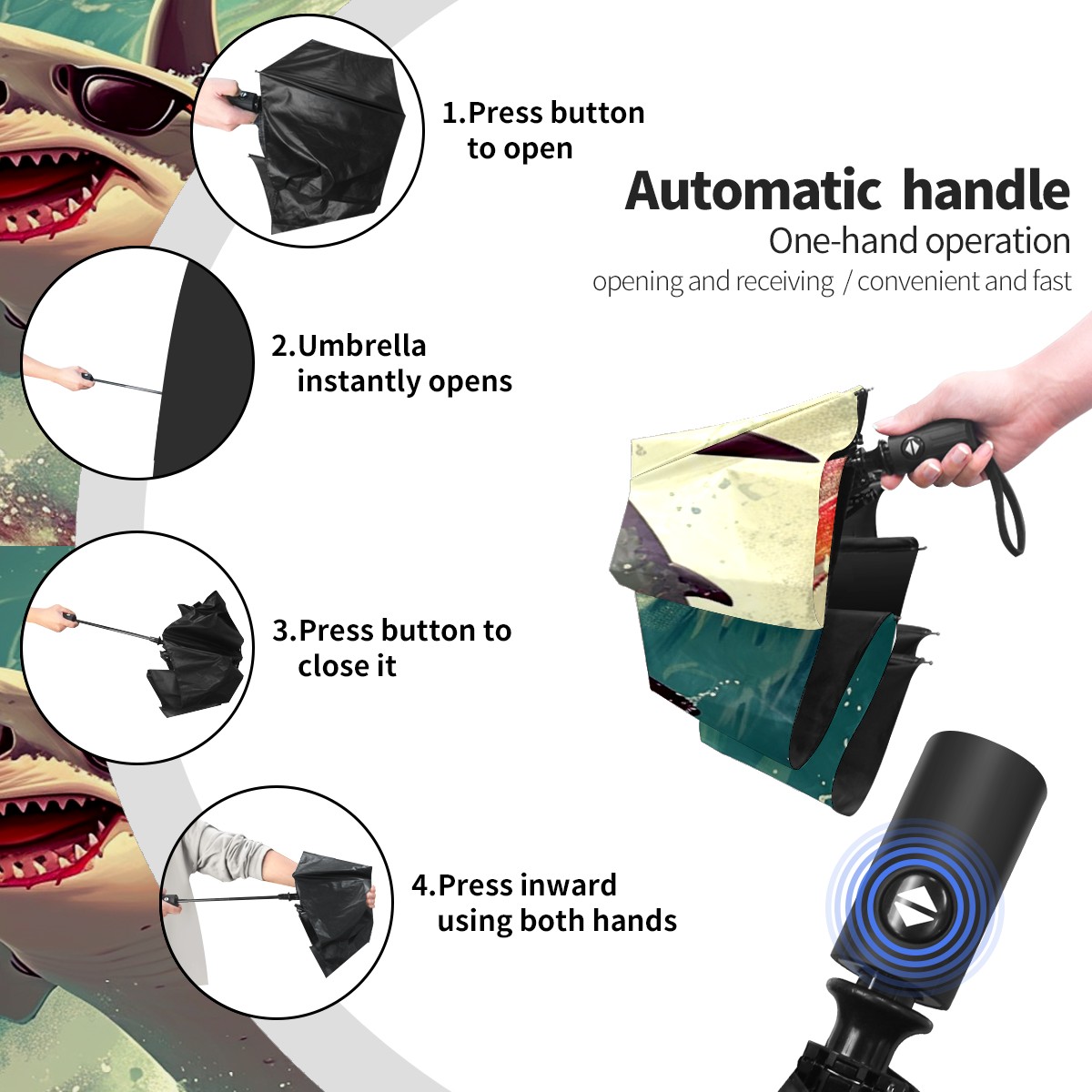 1.Press button to open

Automatic handle
One-hand operation
opening and receiving / convenient and fast

2.Umbrella instantly opens

3.Press button to close it

4.Press inward using both hands