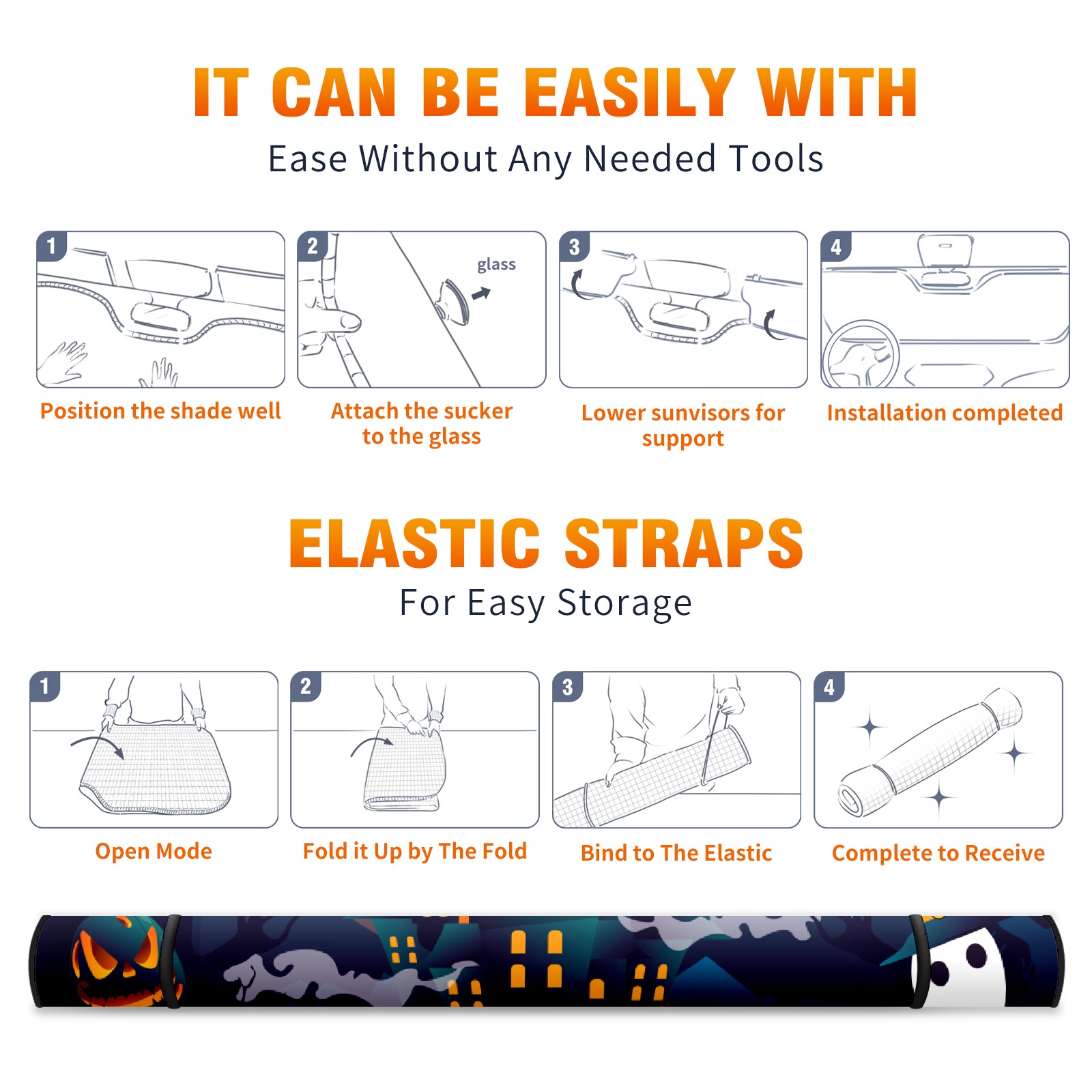 IT CAN BE EASILY WITH
Ease Without Any Needed Tools

1
Position the shade well

2
glass
Attach the sucker to the glass

3
Lower sunvisors for support

4
Installation completed

ELASTIC STRAPS
For Easy Storage

1
Open Mode

2
Fold it Up by The Fold

3
Bind to The Elastic

4
Complete to Receive