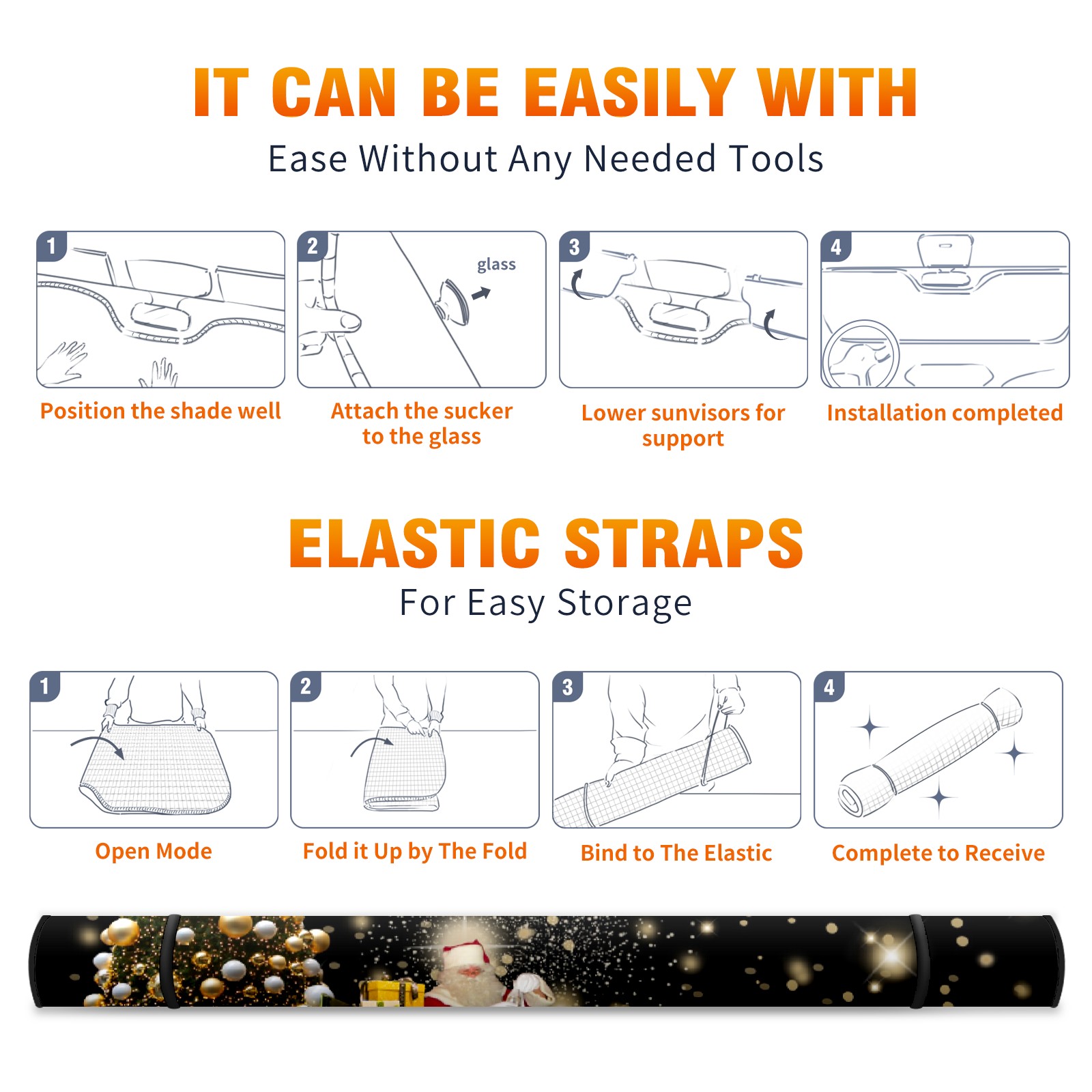 IT CAN BE EASILY WITH

Ease Without Any Needed Tools

1

Position the shade well

2

glass

Attach the sucker to the glass

3

Lower sunvisors for support

4

Installation completed

ELASTIC STRAPS

For Easy Storage

1

Open Mode

2

Fold it Up by The Fold

3

Bind to The Elastic

4

Complete to Receive