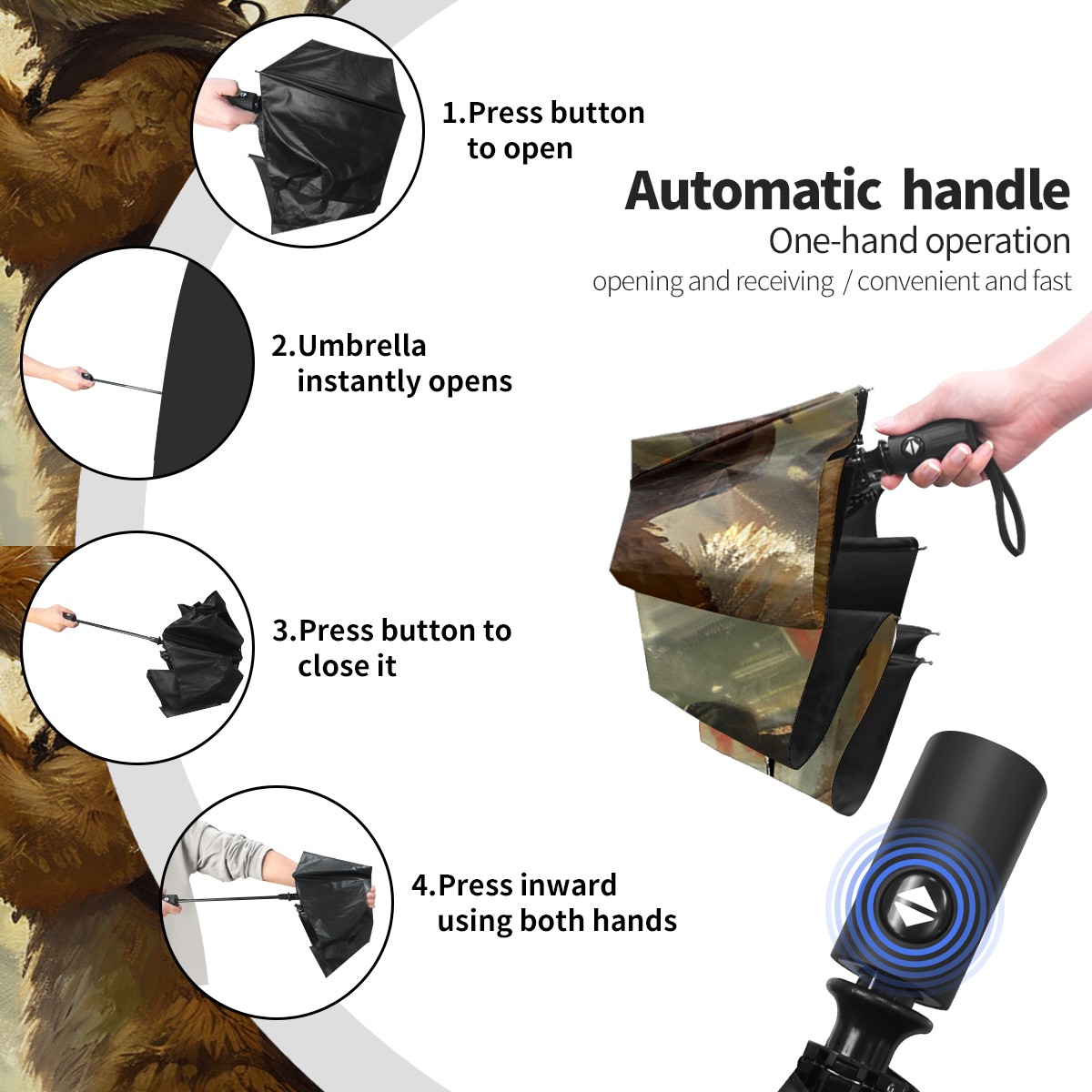 1.Press button to open

Automatic handle
One-hand operation
opening and receiving / convenient and fast

2.Umbrella instantly opens

3.Press button to close it

4.Press inward using both hands