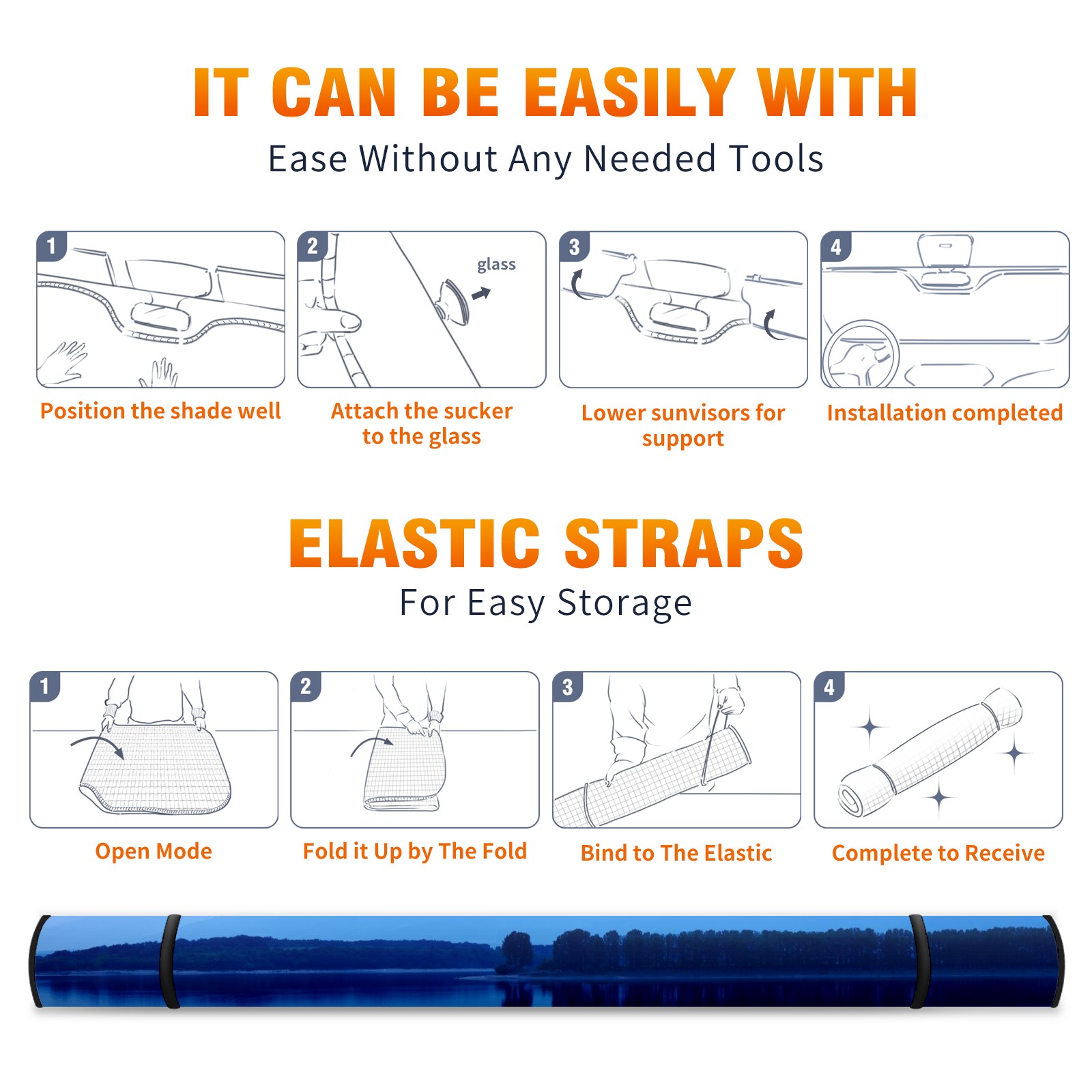 IT CAN BE EASILY WITH
Ease Without Any Needed Tools

1
Position the shade well

2
glass
Attach the sucker to the glass

3
Lower sunvisors for support

4
Installation completed

ELASTIC STRAPS
For Easy Storage

1
Open Mode

2
Fold it Up by The Fold

3
Bind to The Elastic

4
Complete to Receive