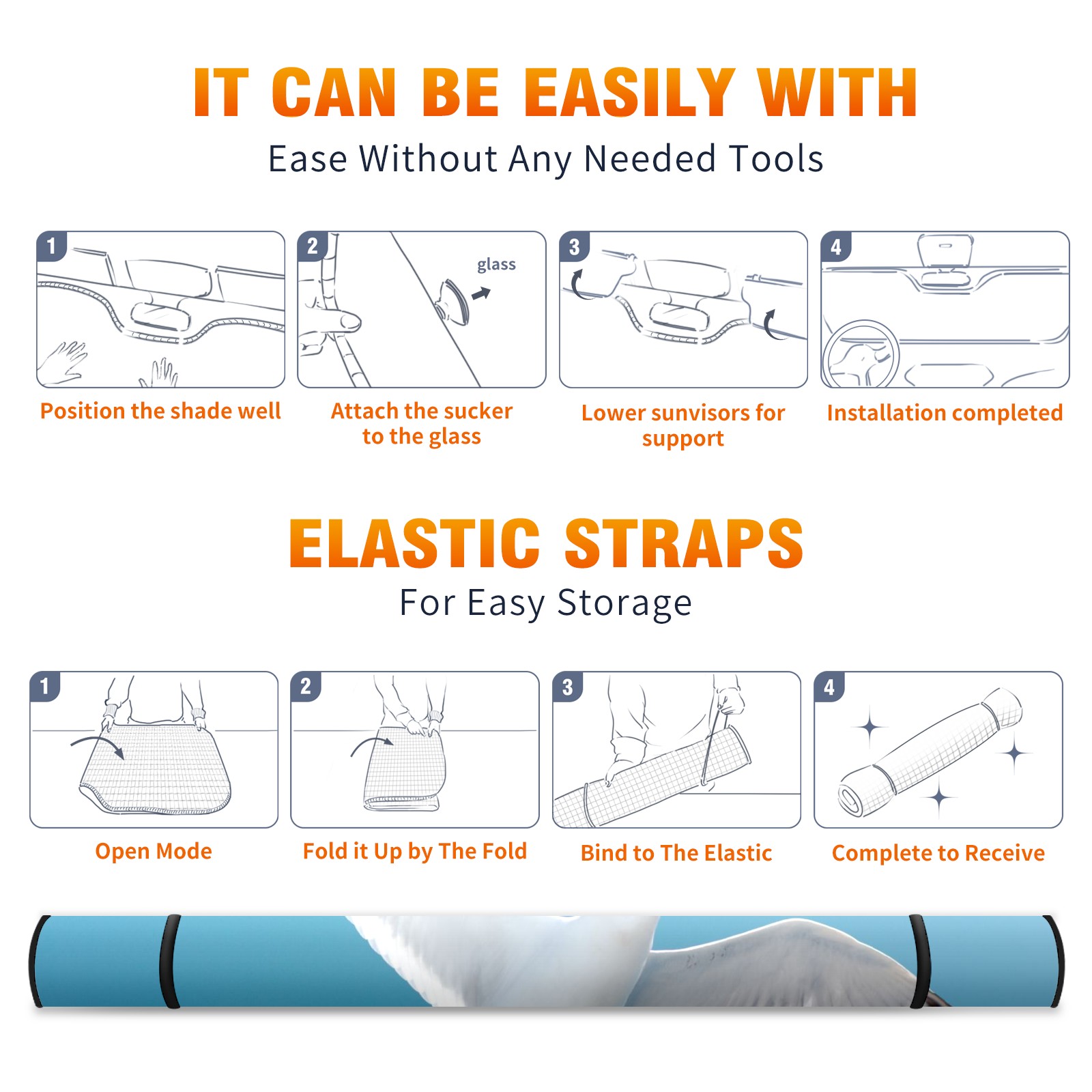 IT CAN BE EASILY WITH

Ease Without Any Needed Tools

1

Position the shade well

2

glass

Attach the sucker to the glass

3

Lower sunvisors for support

4

Installation completed

ELASTIC STRAPS

For Easy Storage

1

Open Mode

2

Fold it Up by The Fold

3

Bind to The Elastic

4

Complete to Receive