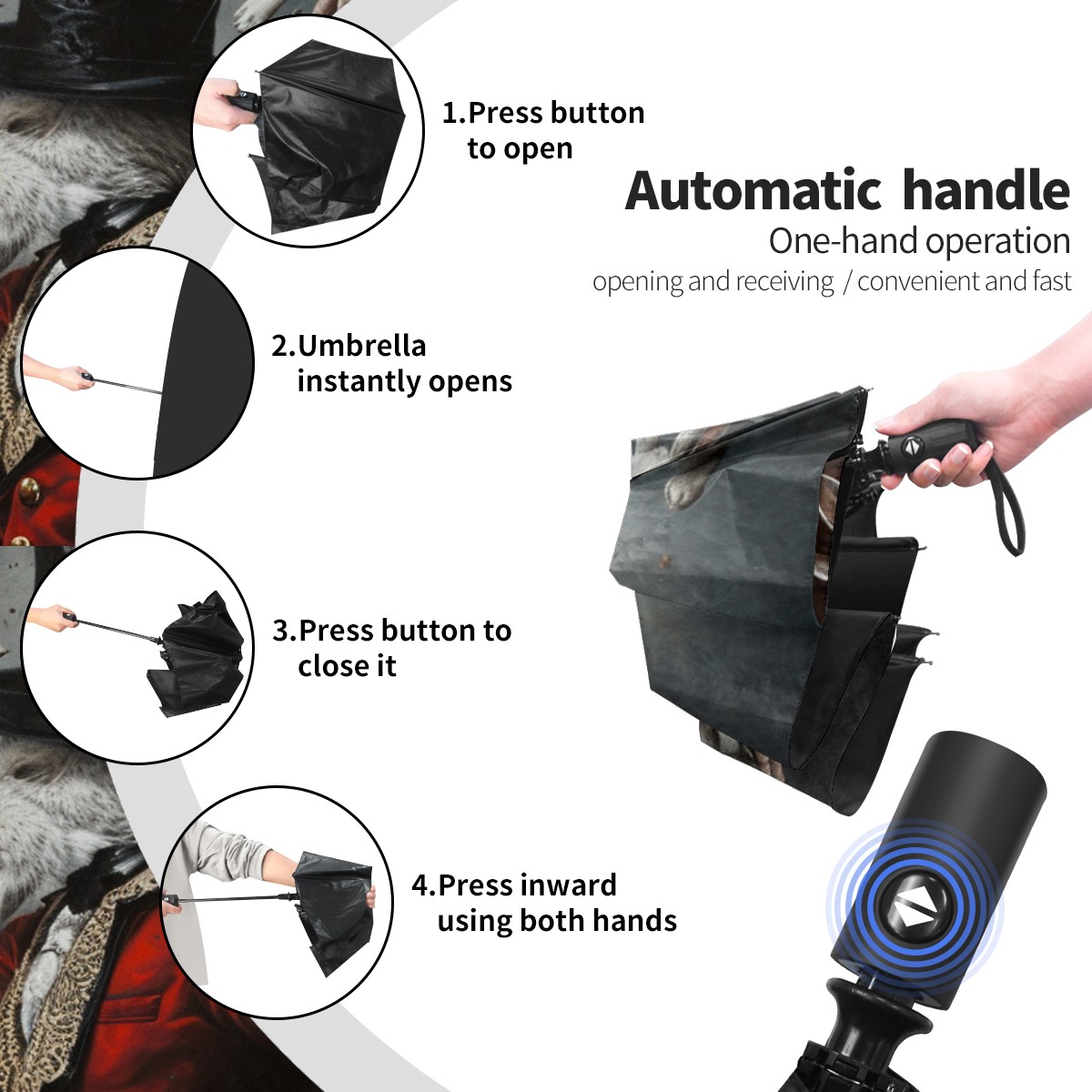 1.Press button to open

Automatic handle
One-hand operation
opening and receiving / convenient and fast

2.Umbrella instantly opens

3.Press button to close it

4.Press inward using both hands