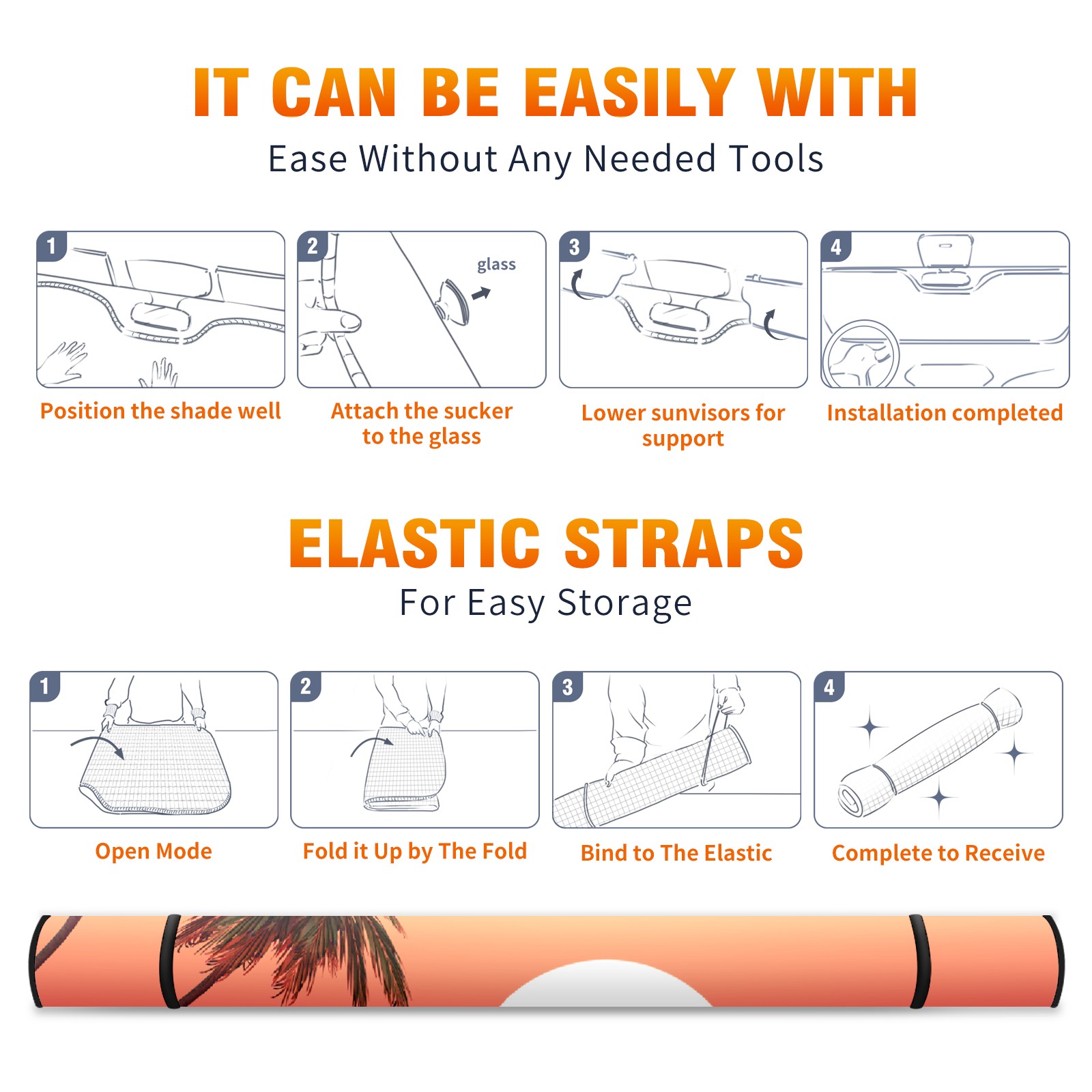 IT CAN BE EASILY WITH
Ease Without Any Needed Tools

1
Position the shade well

2
glass
Attach the sucker to the glass

3
Lower sunvisors for support

4
Installation completed

ELASTIC STRAPS
For Easy Storage

1
Open Mode

2
Fold it Up by The Fold

3
Bind to The Elastic

4
Complete to Receive