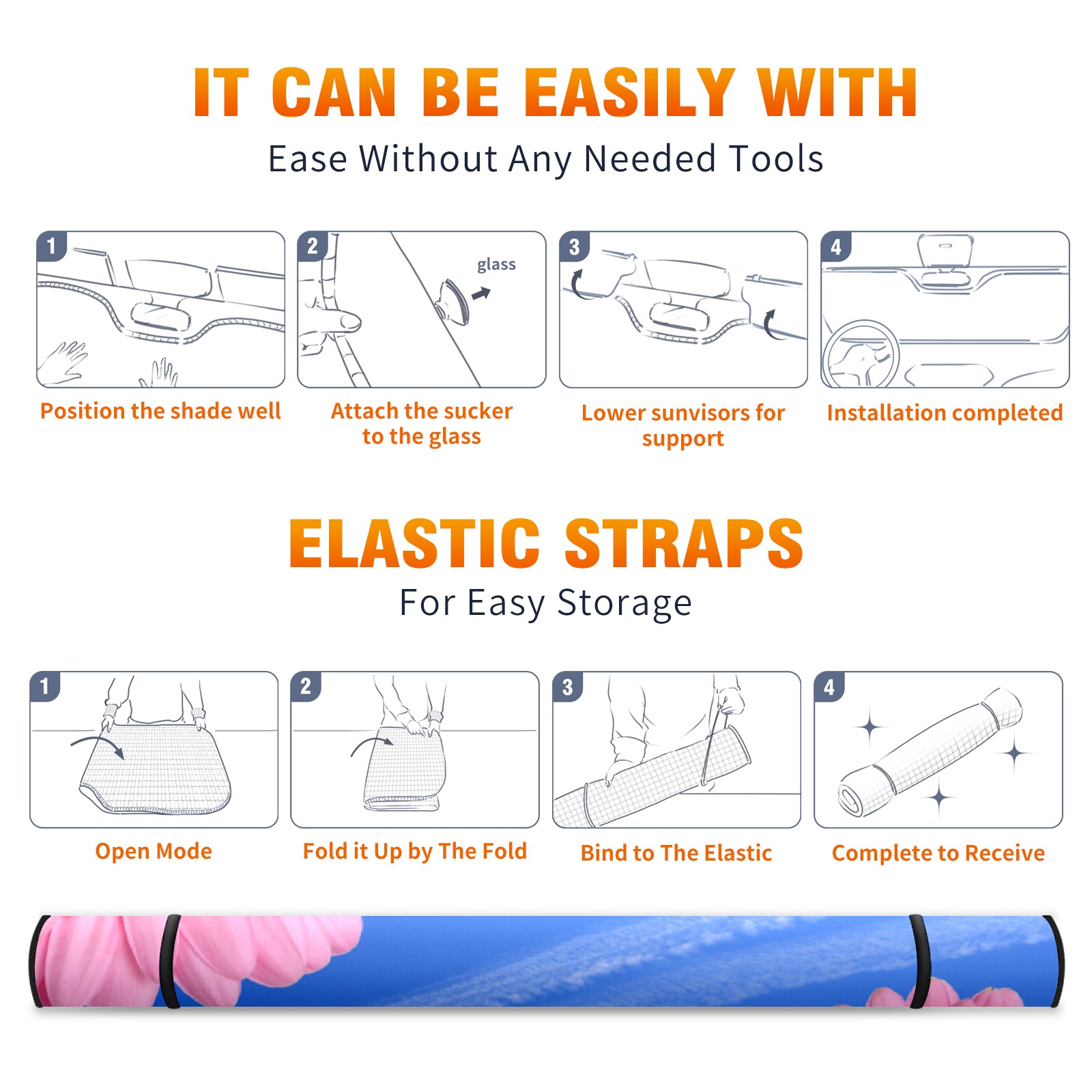 IT CAN BE EASILY WITH
Ease Without Any Needed Tools

1
Position the shade well

2
glass
Attach the sucker to the glass

3
Lower sunvisors for support

4
Installation completed

ELASTIC STRAPS
For Easy Storage

1
Open Mode

2
Fold it Up by The Fold

3
Bind to The Elastic

4
Complete to Receive