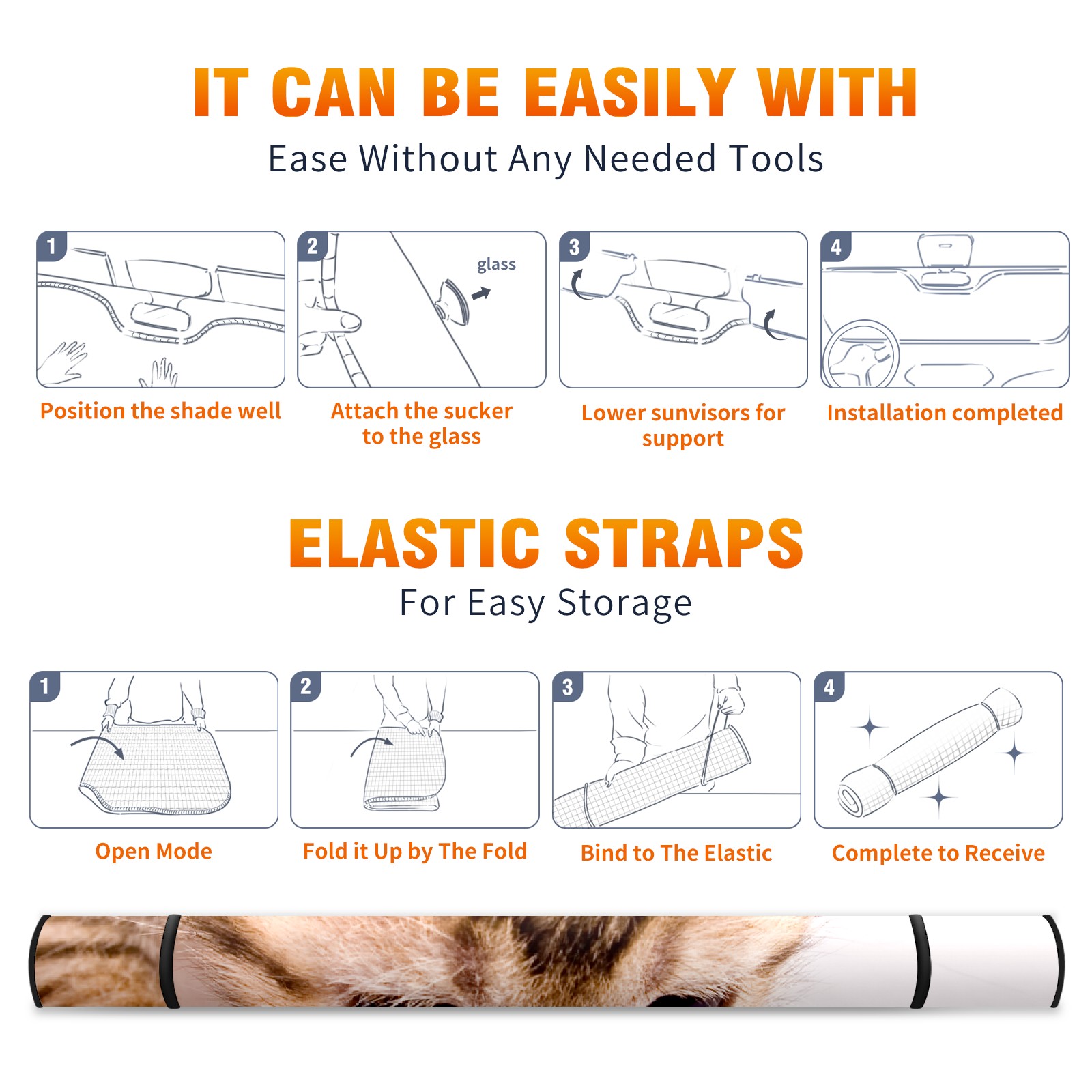 IT CAN BE EASILY WITH

Ease Without Any Needed Tools

1

Position the shade well

2

glass

Attach the sucker to the glass

3

Lower sunvisors for support

4

Installation completed

ELASTIC STRAPS

For Easy Storage

1

Open Mode

2

Fold it Up by The Fold

3

Bind to The Elastic

4

Complete to Receive