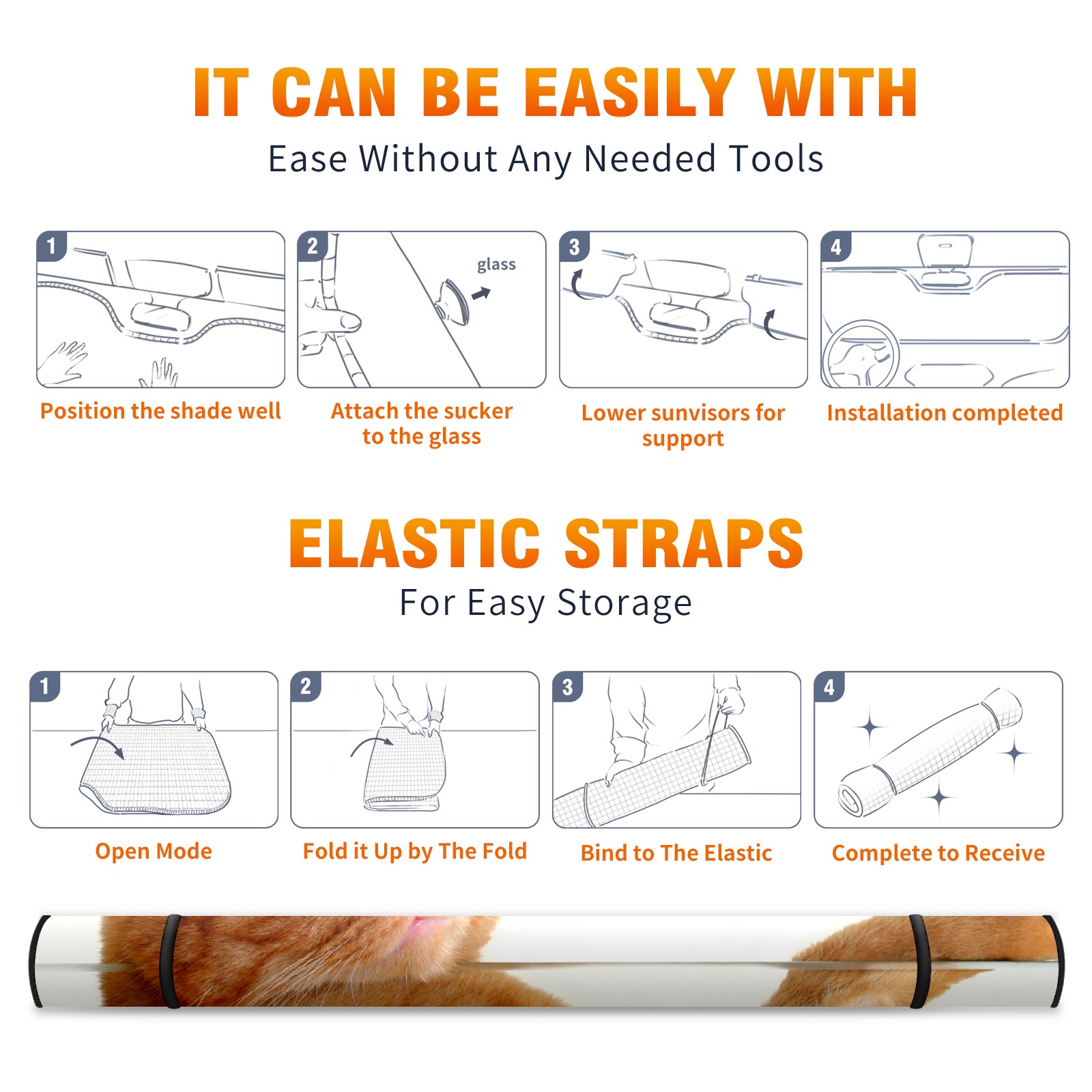 IT CAN BE EASILY WITH
Ease Without Any Needed Tools

1
Position the shade well

2
glass
Attach the sucker to the glass

3
Lower sunvisors for support

4
Installation completed

ELASTIC STRAPS
For Easy Storage

1
Open Mode

2
Fold it Up by The Fold

3
Bind to The Elastic

4
Complete to Receive