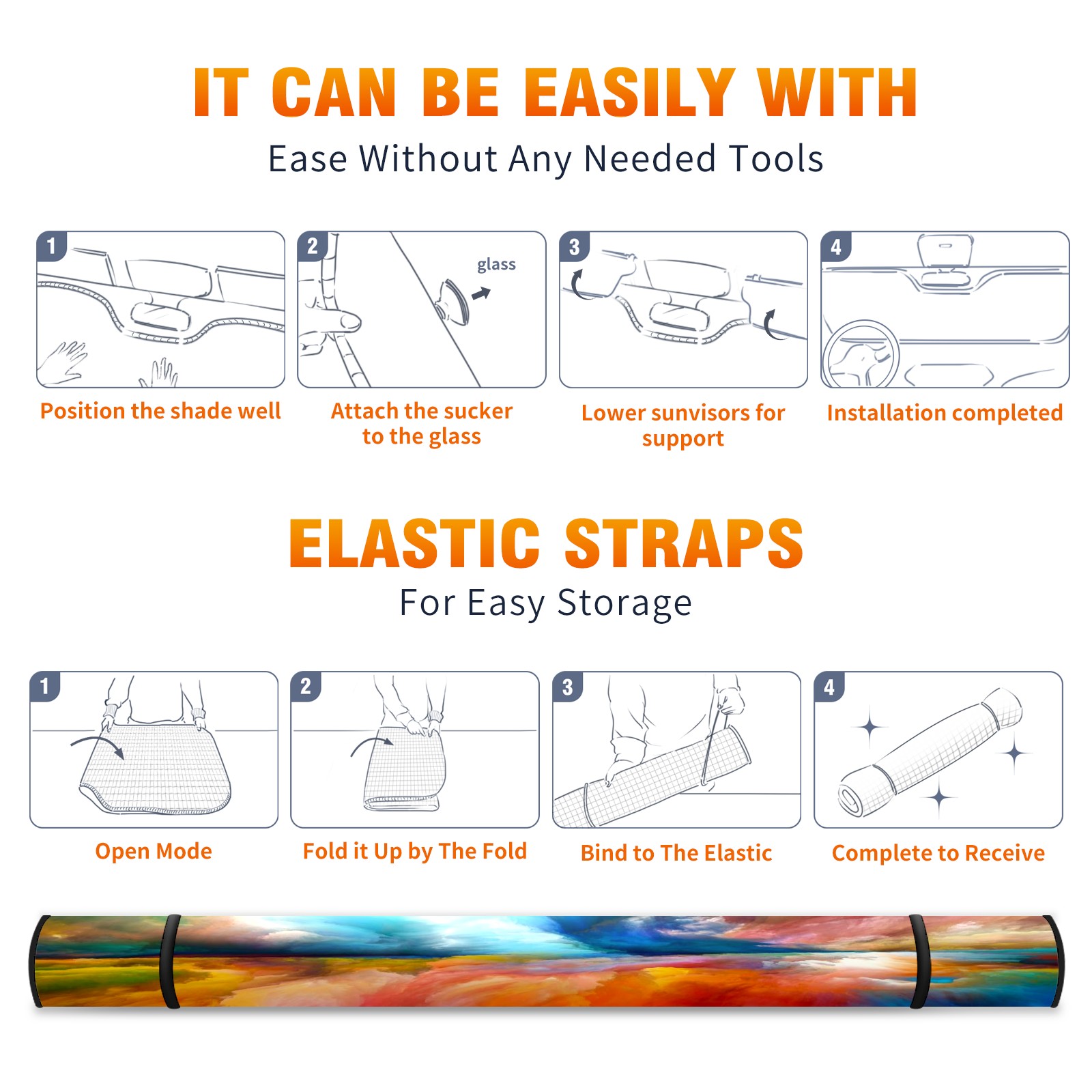 IT CAN BE EASILY WITH
Ease Without Any Needed Tools

1
Position the shade well

2
glass
Attach the sucker to the glass

3
Lower sunvisors for support

4
Installation completed

ELASTIC STRAPS
For Easy Storage

1
Open Mode

2
Fold it Up by The Fold

3
Bind to The Elastic

4
Complete to Receive