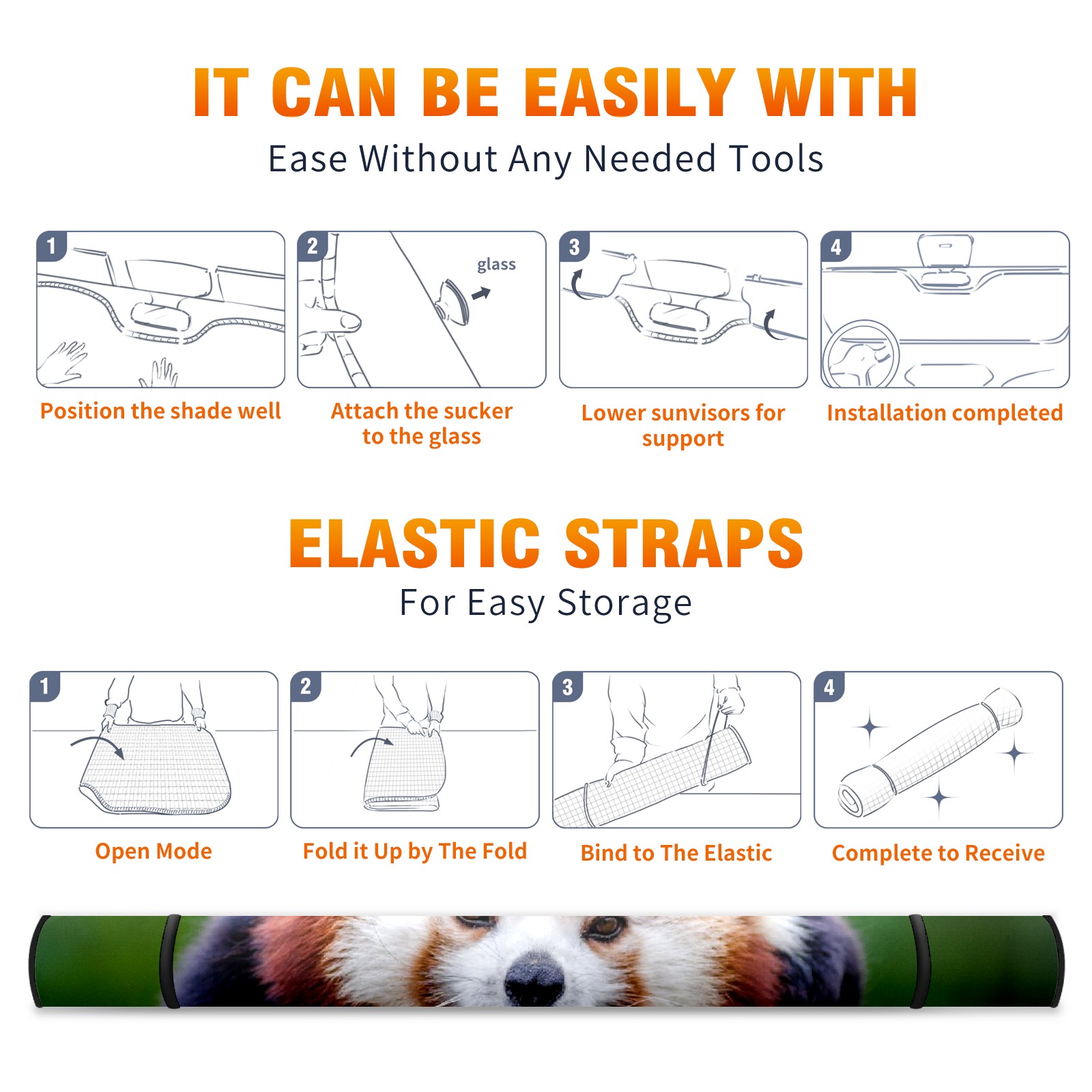 IT CAN BE EASILY WITH

Ease Without Any Needed Tools

1

Position the shade well

2

glass

Attach the sucker to the glass

3

Lower sunvisors for support

4

Installation completed

ELASTIC STRAPS

For Easy Storage

1

Open Mode

2

Fold it Up by The Fold

3

Bind to The Elastic

4

Complete to Receive