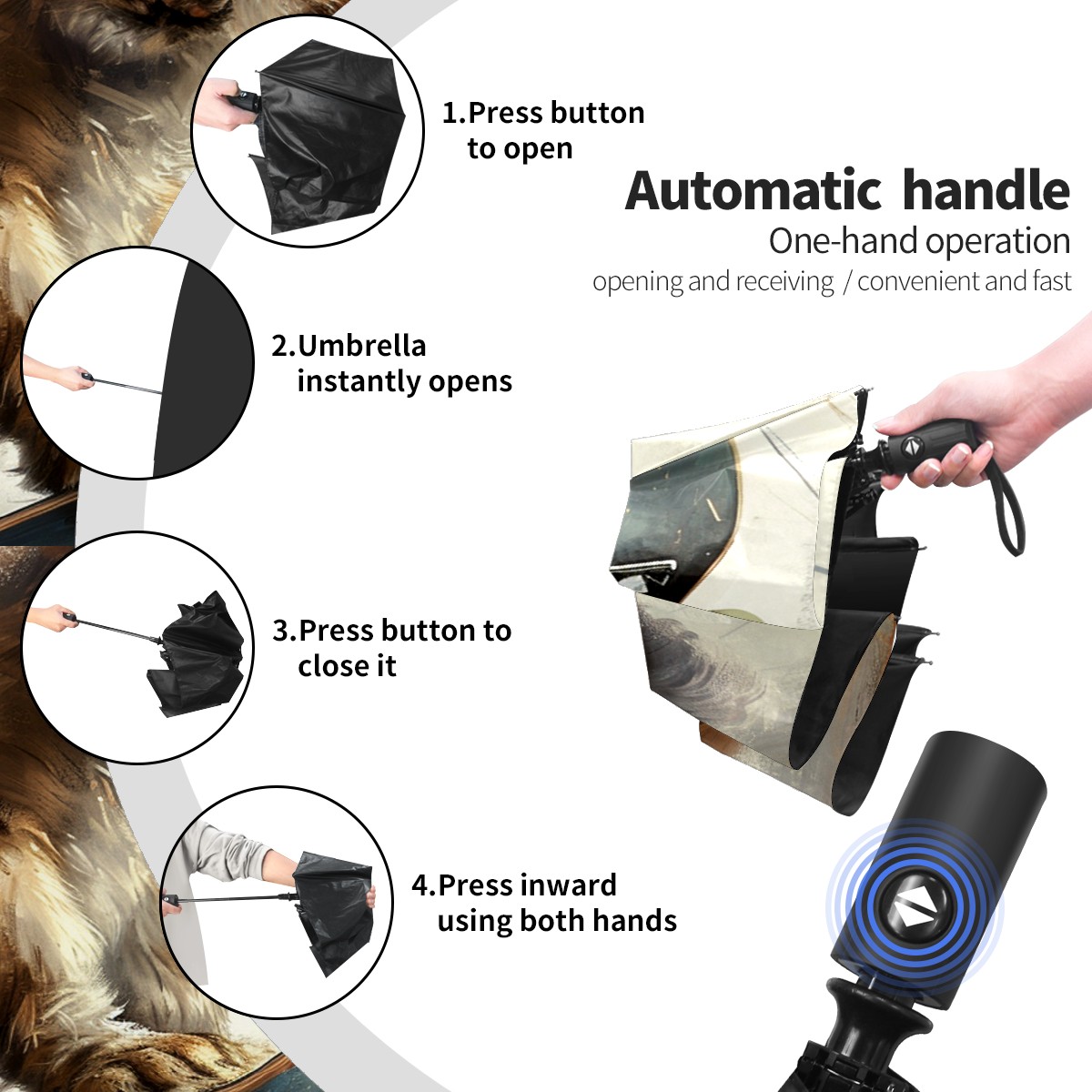 1.Press button to open

Automatic handle
One-hand operation
opening and receiving / convenient and fast

2.Umbrella instantly opens

3.Press button to close it

4.Press inward using both hands