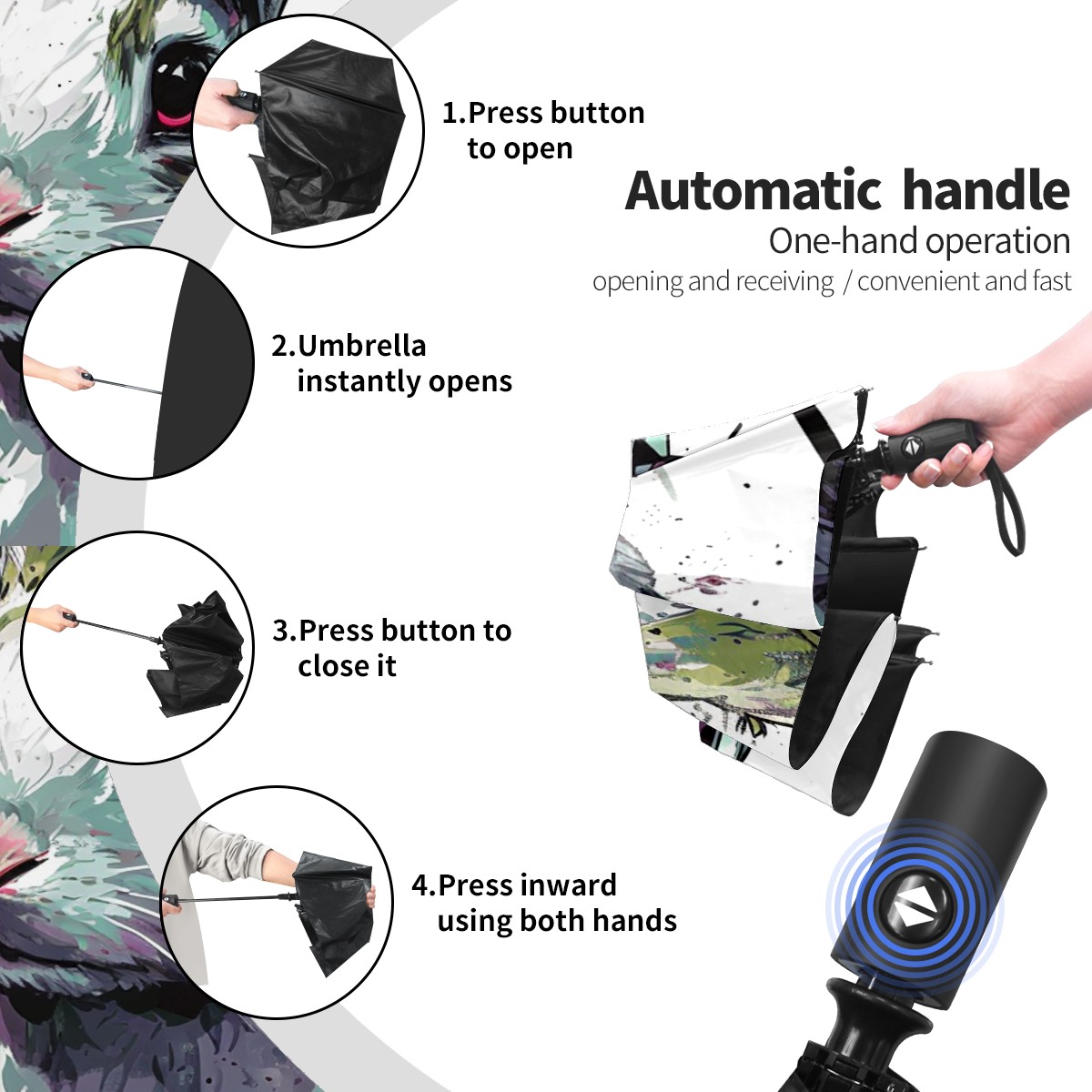 1.Press button to open

Automatic handle
One-hand operation
opening and receiving / convenient and fast

2.Umbrella instantly opens

3.Press button to close it

4.Press inward using both hands