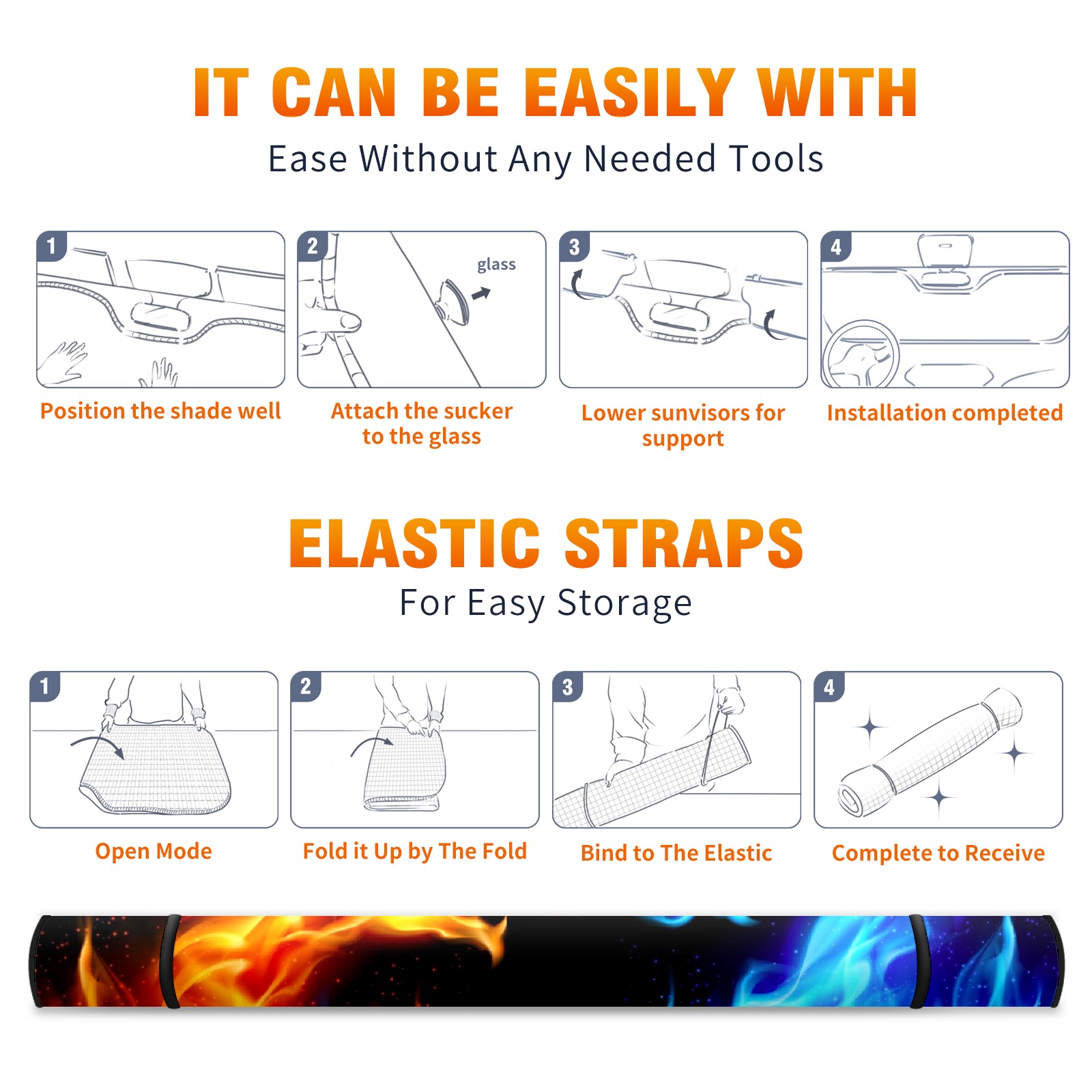 IT CAN BE EASILY WITH
Ease Without Any Needed Tools

1
Position the shade well

2
glass
Attach the sucker to the glass

3
Lower sunvisors for support

4
Installation completed

ELASTIC STRAPS
For Easy Storage

1
Open Mode

2
Fold it Up by The Fold

3
Bind to The Elastic

4
Complete to Receive