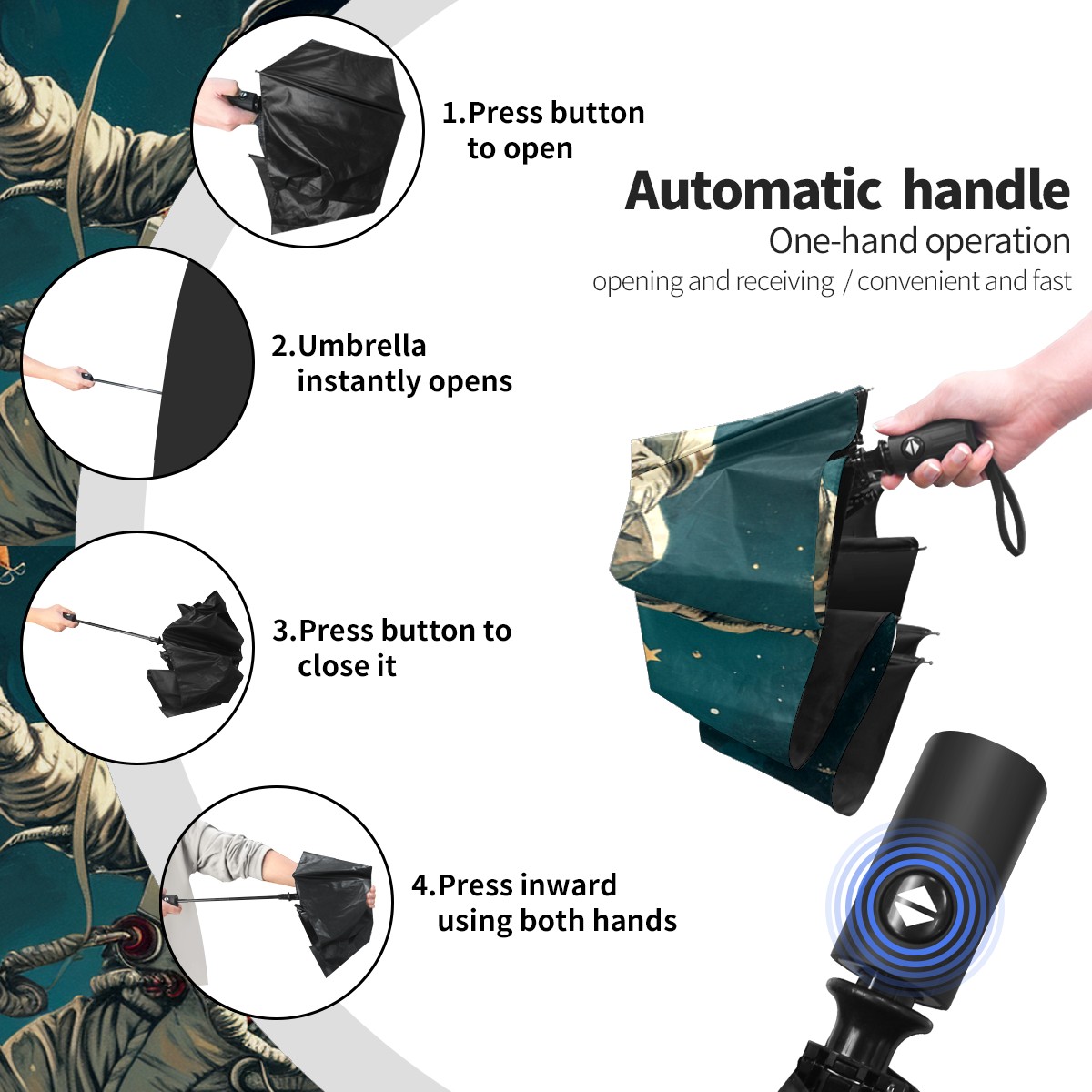 1.Press button to open

Automatic handle

One-hand operation

opening and receiving / convenient and fast

2.Umbrella instantly opens

3.Press button to close it

4.Press inward using both hands