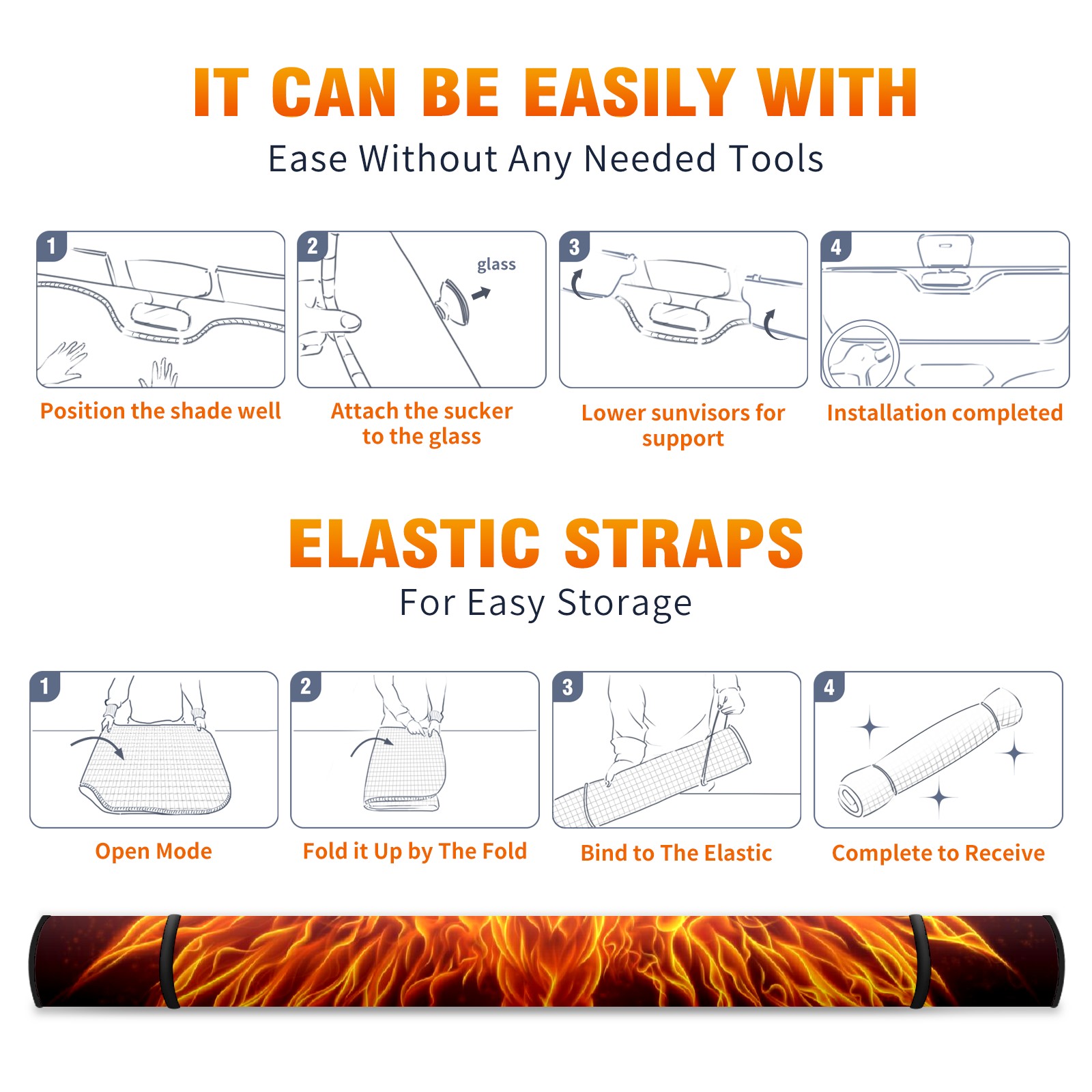 IT CAN BE EASILY WITH
Ease Without Any Needed Tools

1
Position the shade well

2
glass
Attach the sucker to the glass

3
Lower sunvisors for support

4
Installation completed

ELASTIC STRAPS
For Easy Storage

1
Open Mode

2
Fold it Up by The Fold

3
Bind to The Elastic

4
Complete to Receive