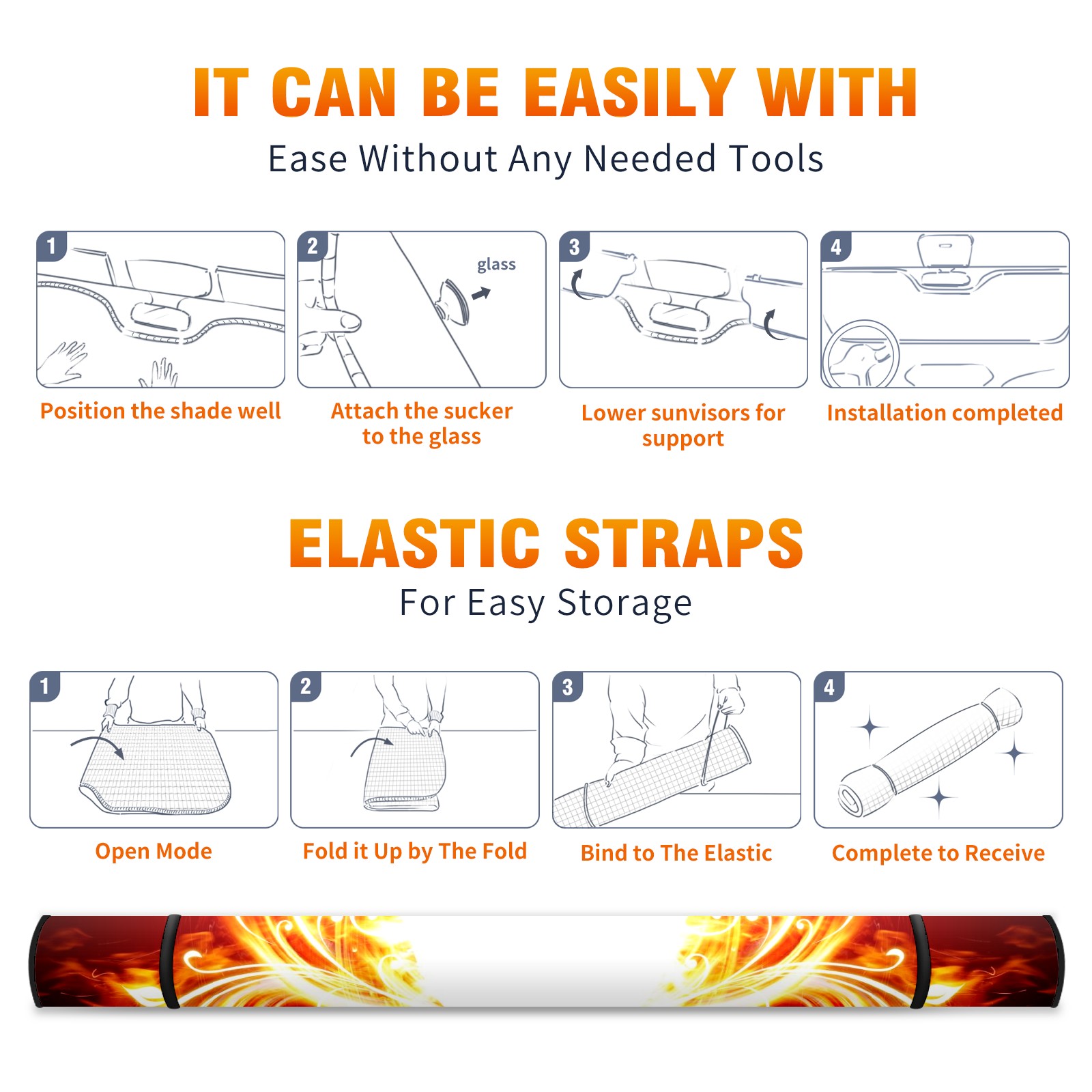 IT CAN BE EASILY WITH
Ease Without Any Needed Tools

1
Position the shade well

2
glass
Attach the sucker to the glass

3
Lower sunvisors for support

4
Installation completed

ELASTIC STRAPS
For Easy Storage

1
Open Mode

2
Fold it Up by The Fold

3
Bind to The Elastic

4
Complete to Receive