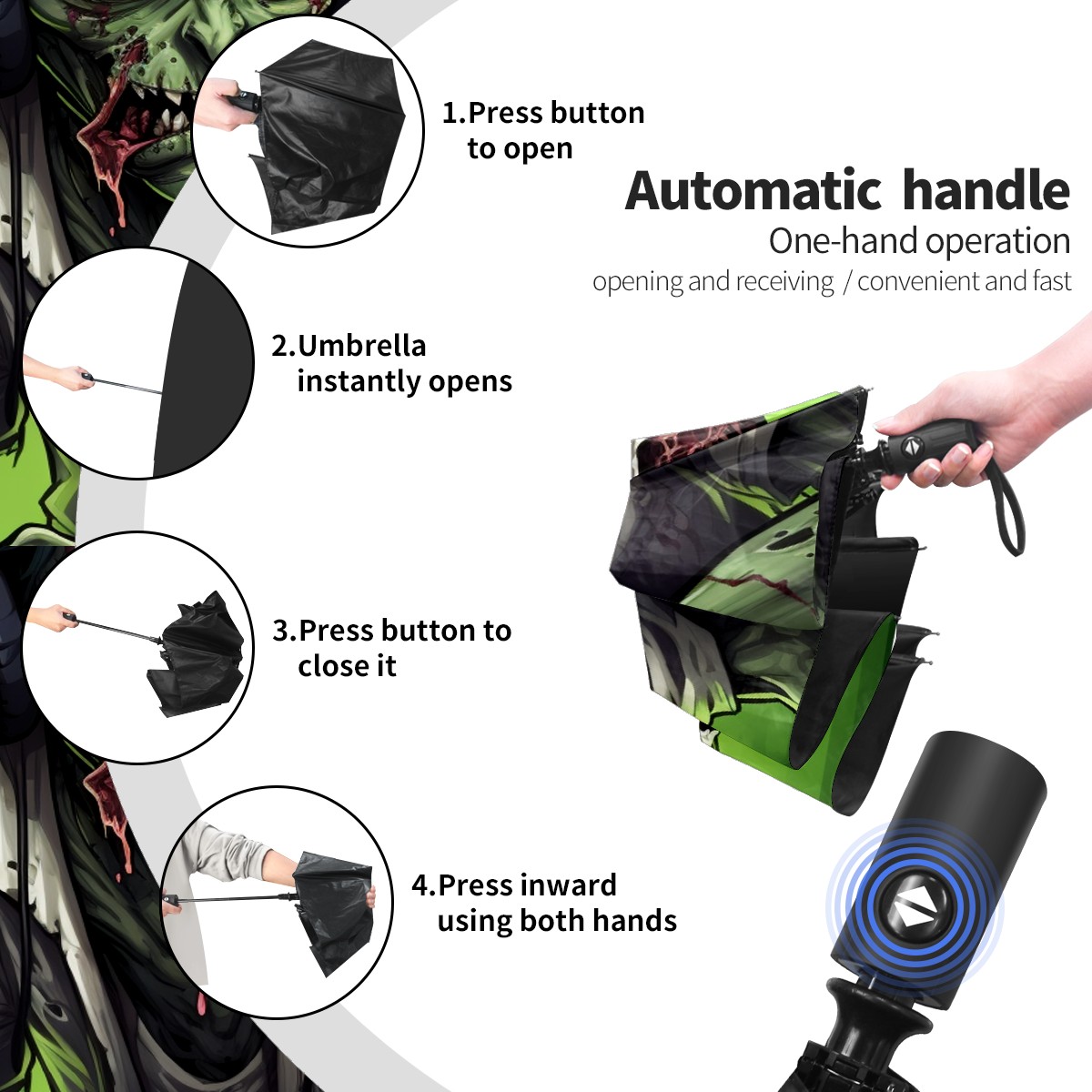 1.Press button to open

Automatic handle

One-hand operation

opening and receiving / convenient and fast

2.Umbrella instantly opens

3.Press button to close it

4.Press inward using both hands