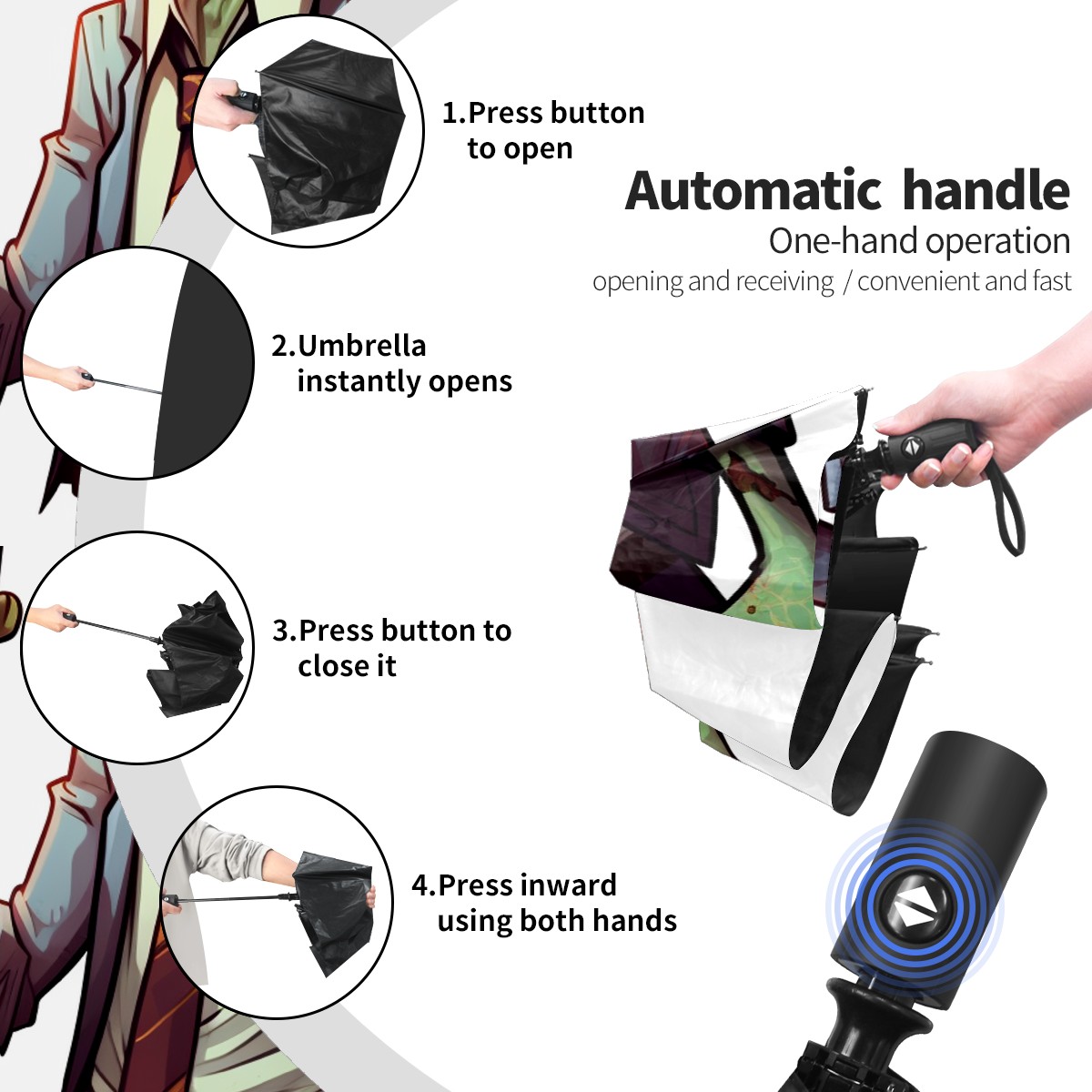 1.Press button to open

Automatic handle
One-hand operation
opening and receiving / convenient and fast

2.Umbrella instantly opens

3.Press button to close it

4.Press inward using both hands