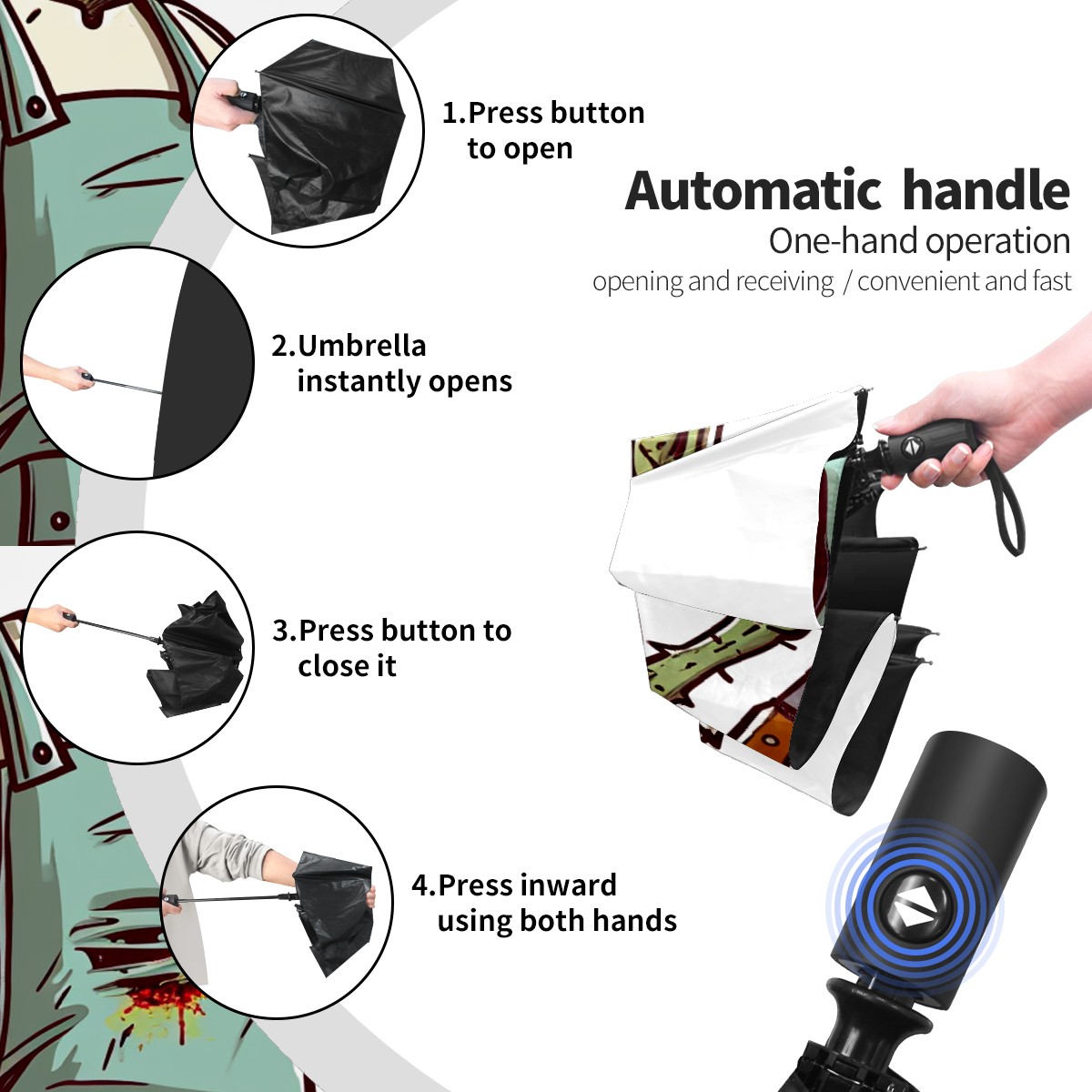 1.Press button to open

Automatic handle
One-hand operation
opening and receiving / convenient and fast

2.Umbrella instantly opens

3.Press button to close it

4.Press inward using both hands