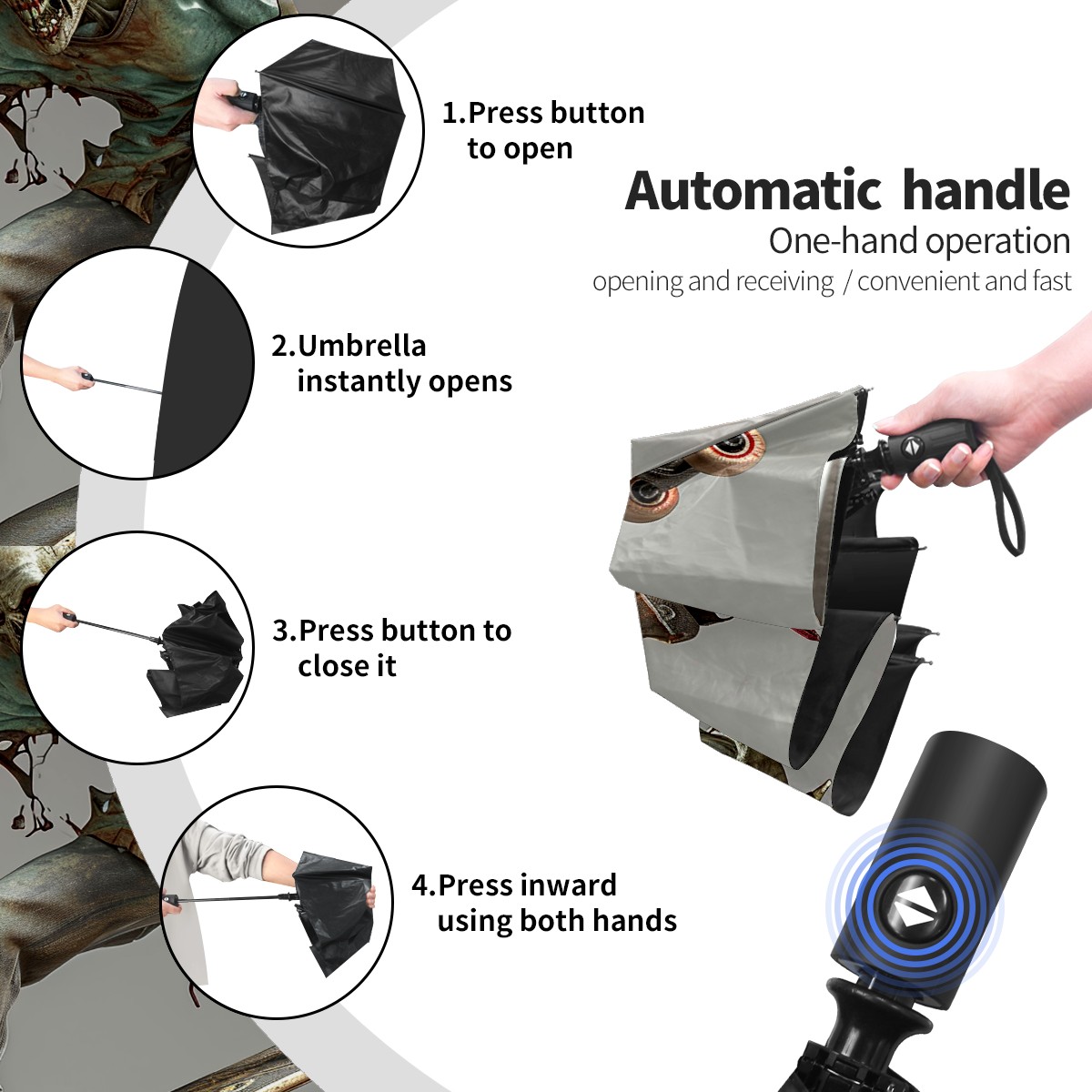 1.Press button to open

Automatic handle

One-hand operation

opening and receiving / convenient and fast

2.Umbrella instantly opens

3.Press button to close it

4.Press inward using both hands