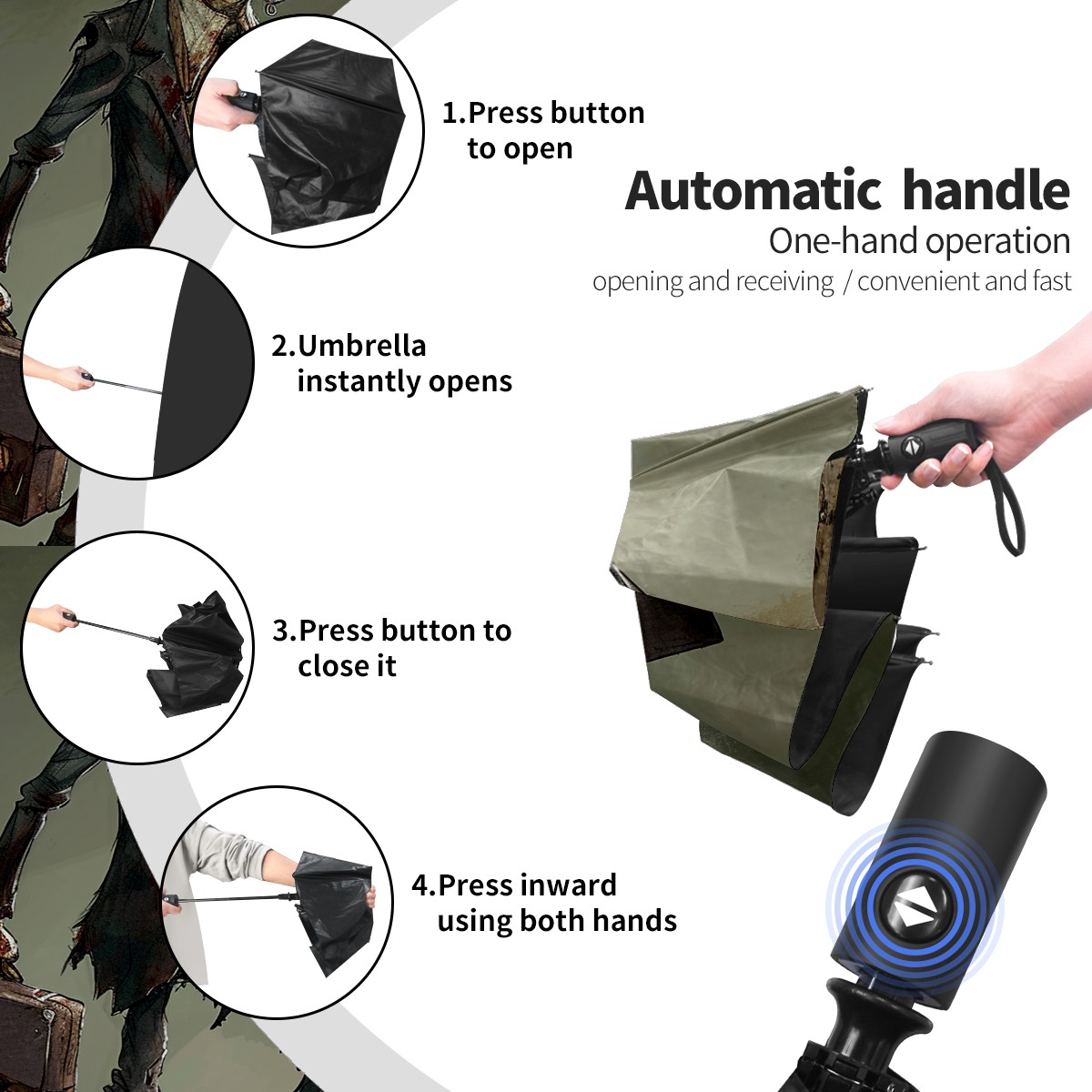 1.Press button to open

Automatic handle
One-hand operation
opening and receiving / convenient and fast

2.Umbrella instantly opens

3.Press button to close it

4.Press inward using both hands