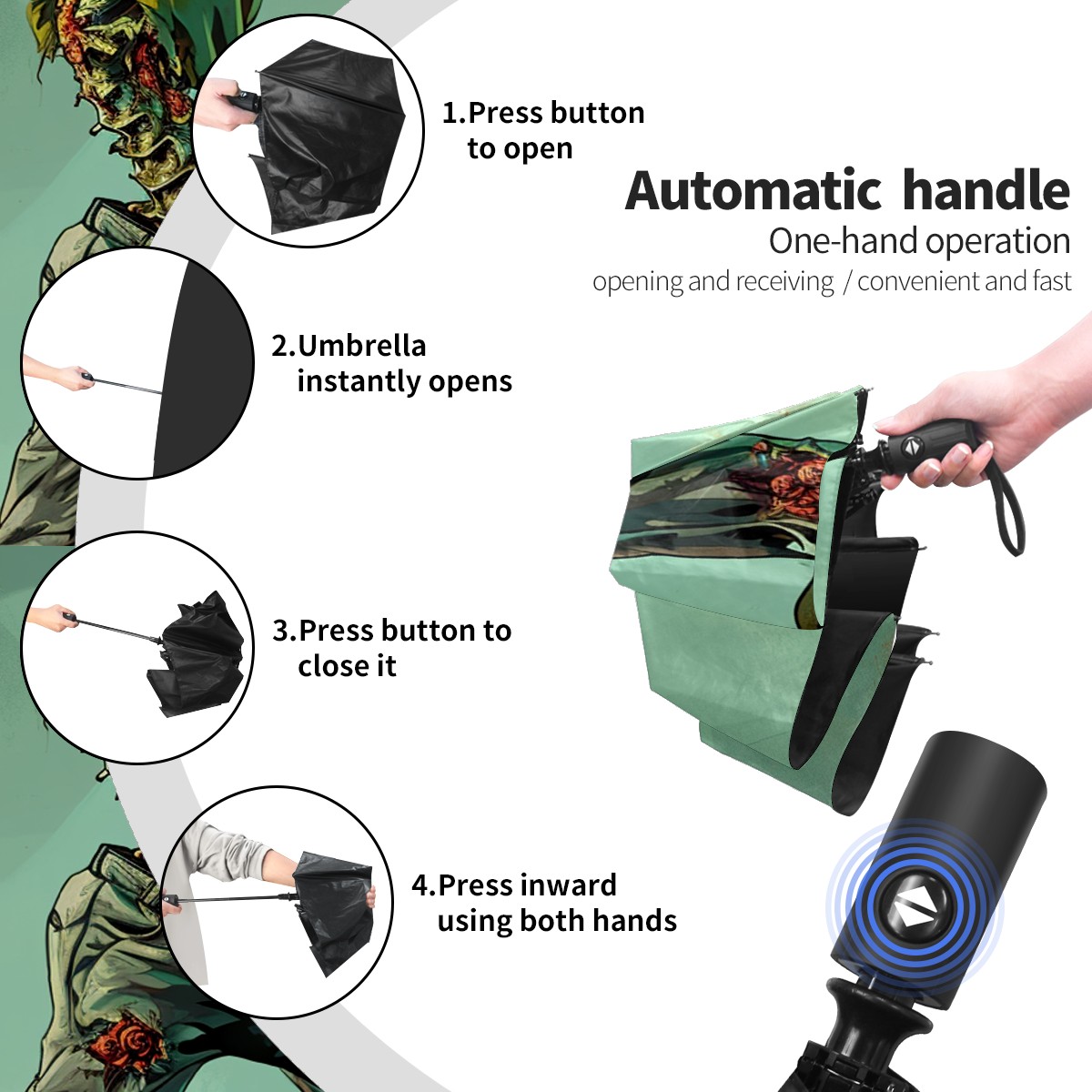 1.Press button to open

Automatic handle
One-hand operation
opening and receiving / convenient and fast

2.Umbrella instantly opens

3.Press button to close it

4.Press inward using both hands