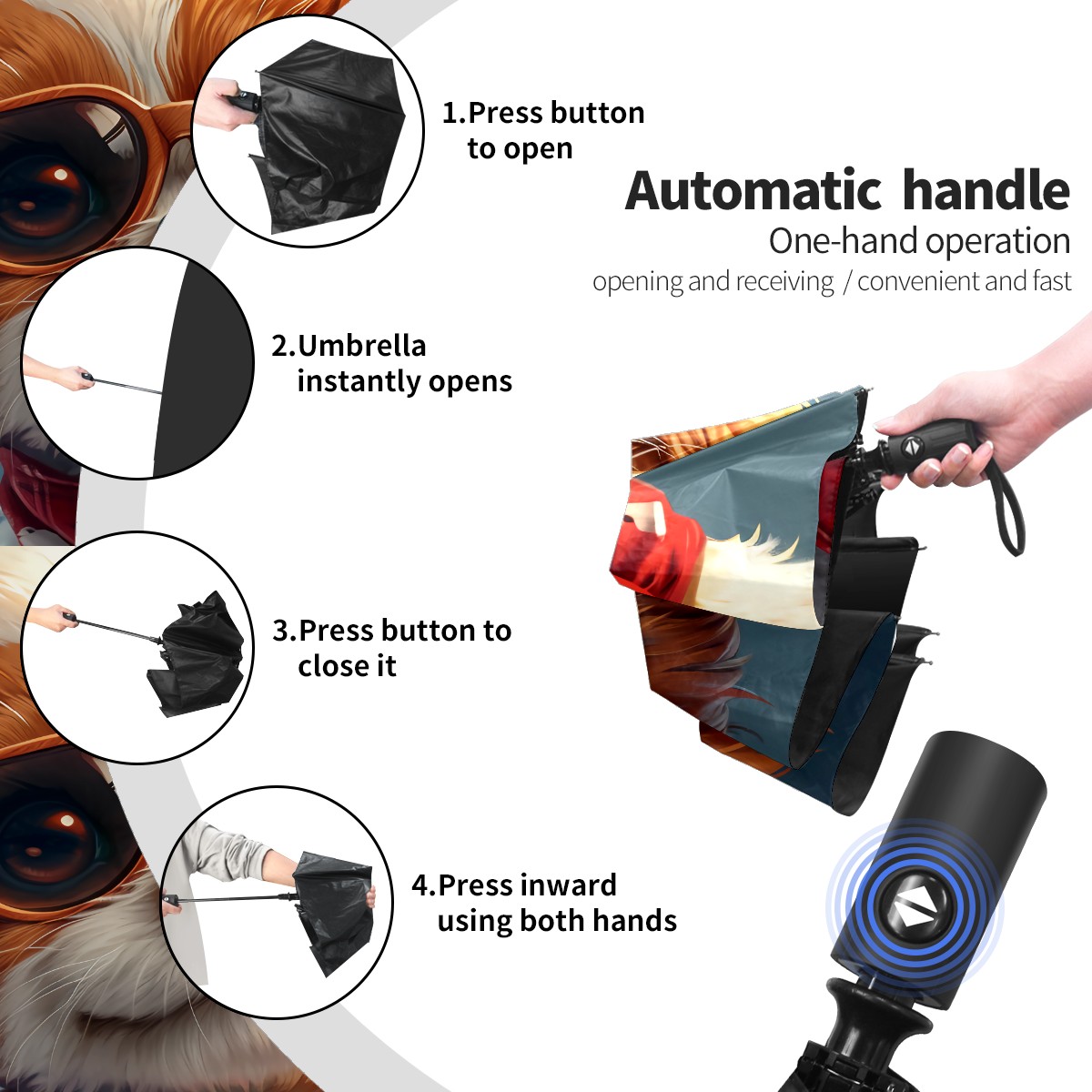 1.Press button to open

Automatic handle
One-hand operation
opening and receiving / convenient and fast

2.Umbrella instantly opens

3.Press button to close it

4.Press inward using both hands