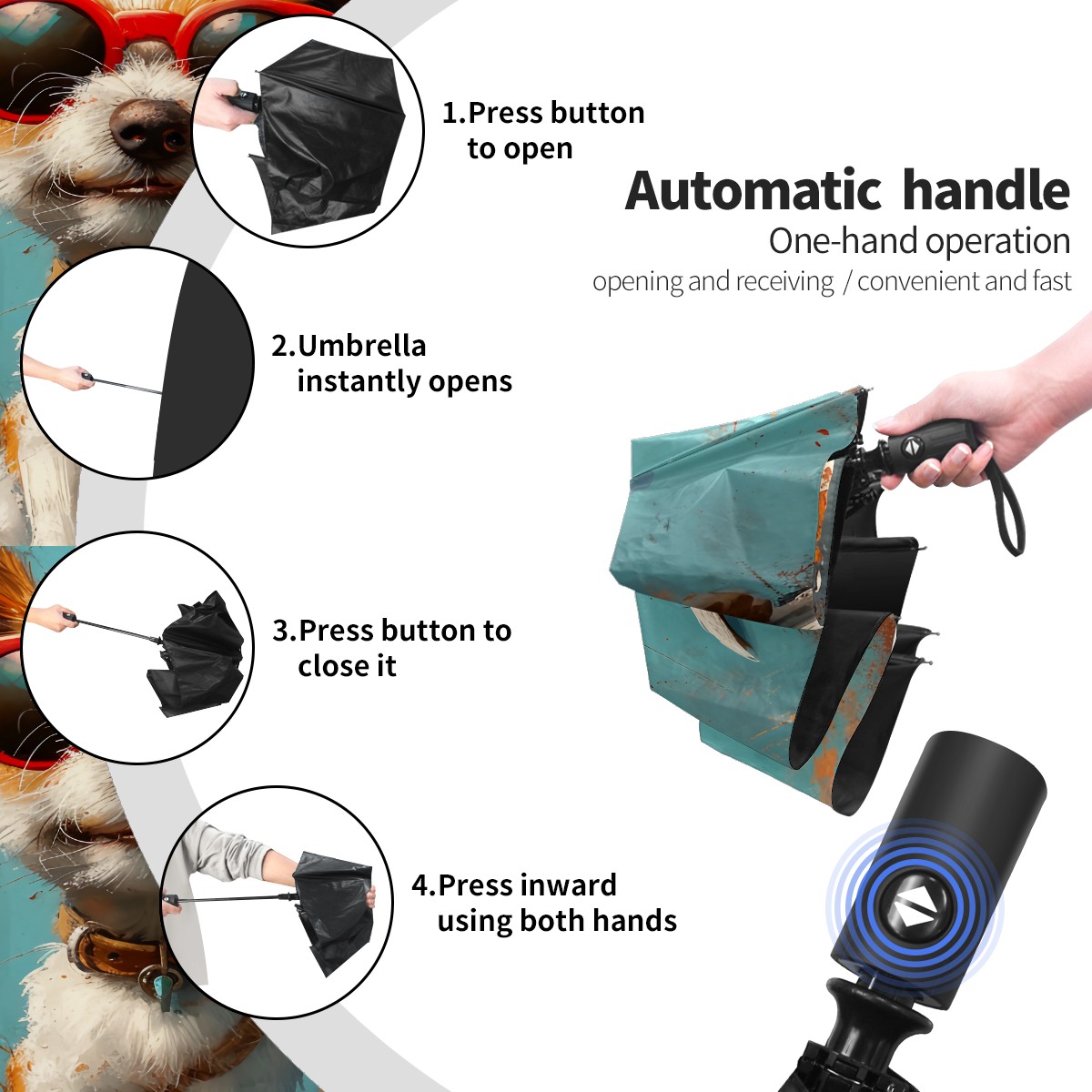 1.Press button to open

Automatic handle

One-hand operation

opening and receiving / convenient and fast

2.Umbrella instantly opens

3.Press button to close it

4.Press inward using both hands