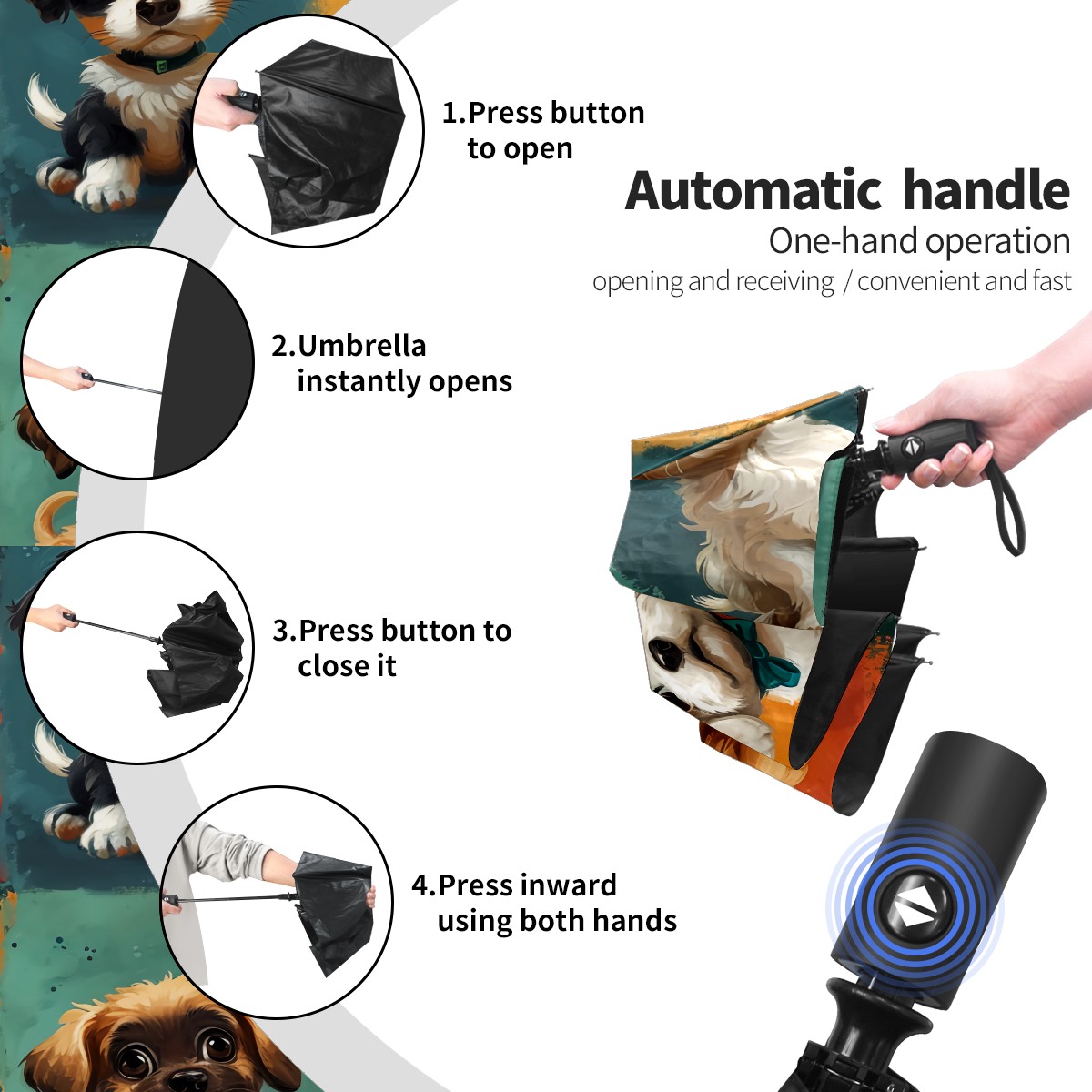 1.Press button to open

Automatic handle

One-hand operation

opening and receiving / convenient and fast

2.Umbrella instantly opens

3.Press button to close it

4.Press inward using both hands