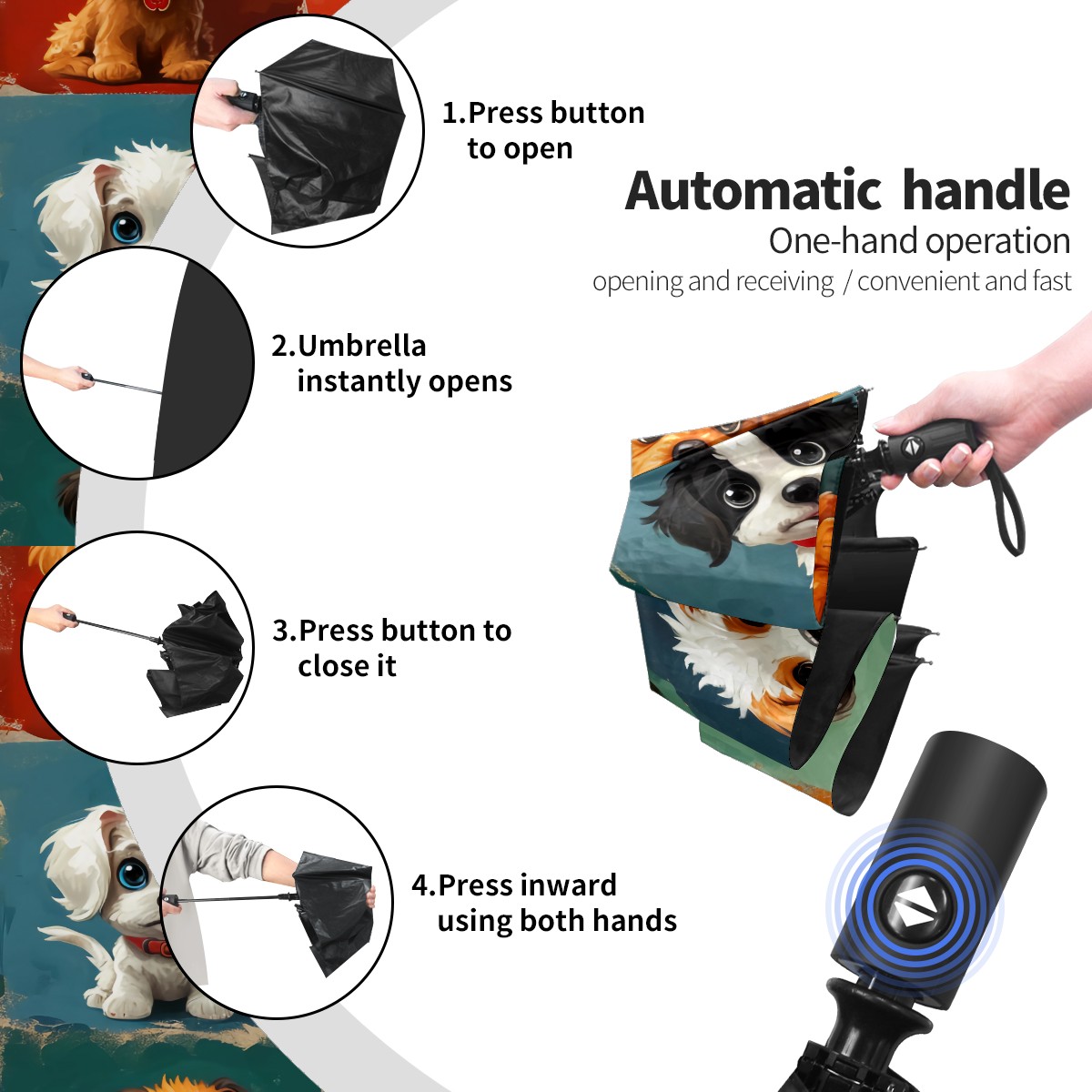 1.Press button to open

Automatic handle
One-hand operation
opening and receiving / convenient and fast

2.Umbrella instantly opens

3.Press button to close it

4.Press inward using both hands