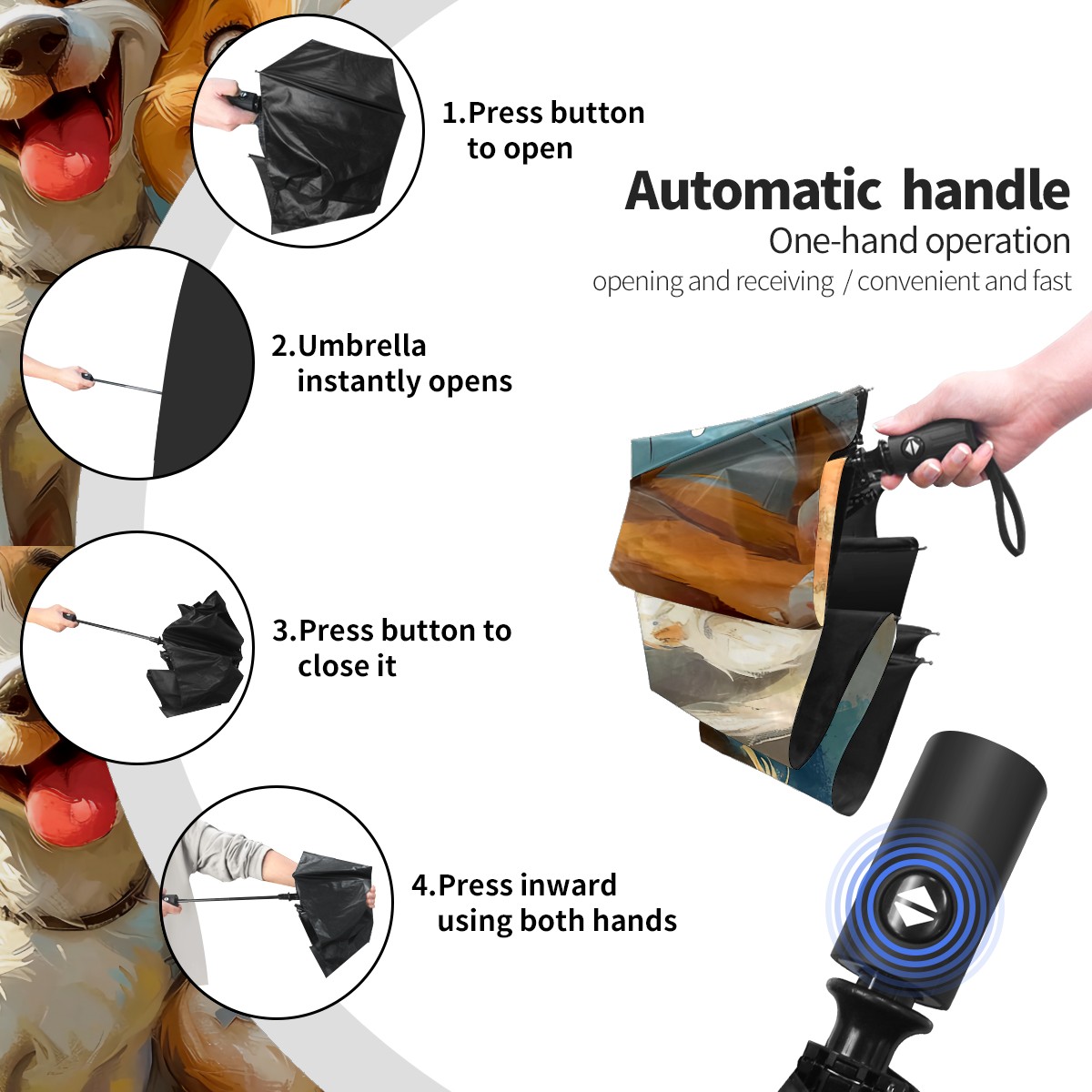 1.Press button to open

Automatic handle

One-hand operation

opening and receiving / convenient and fast

2.Umbrella instantly opens

3.Press button to close it

4.Press inward using both hands