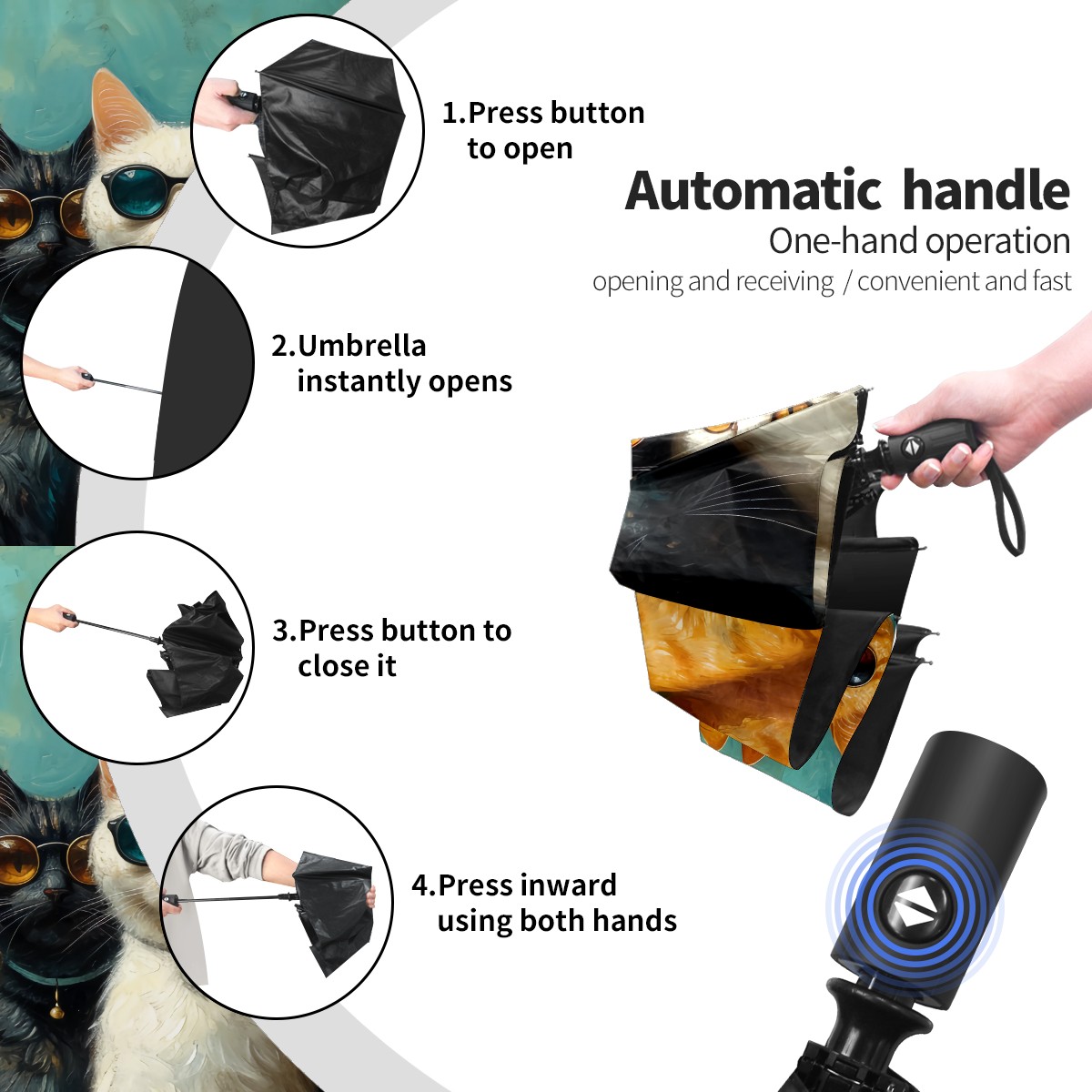 1.Press button to open

Automatic handle

One-hand operation

opening and receiving / convenient and fast

2.Umbrella instantly opens

3.Press button to close it

4.Press inward using both hands