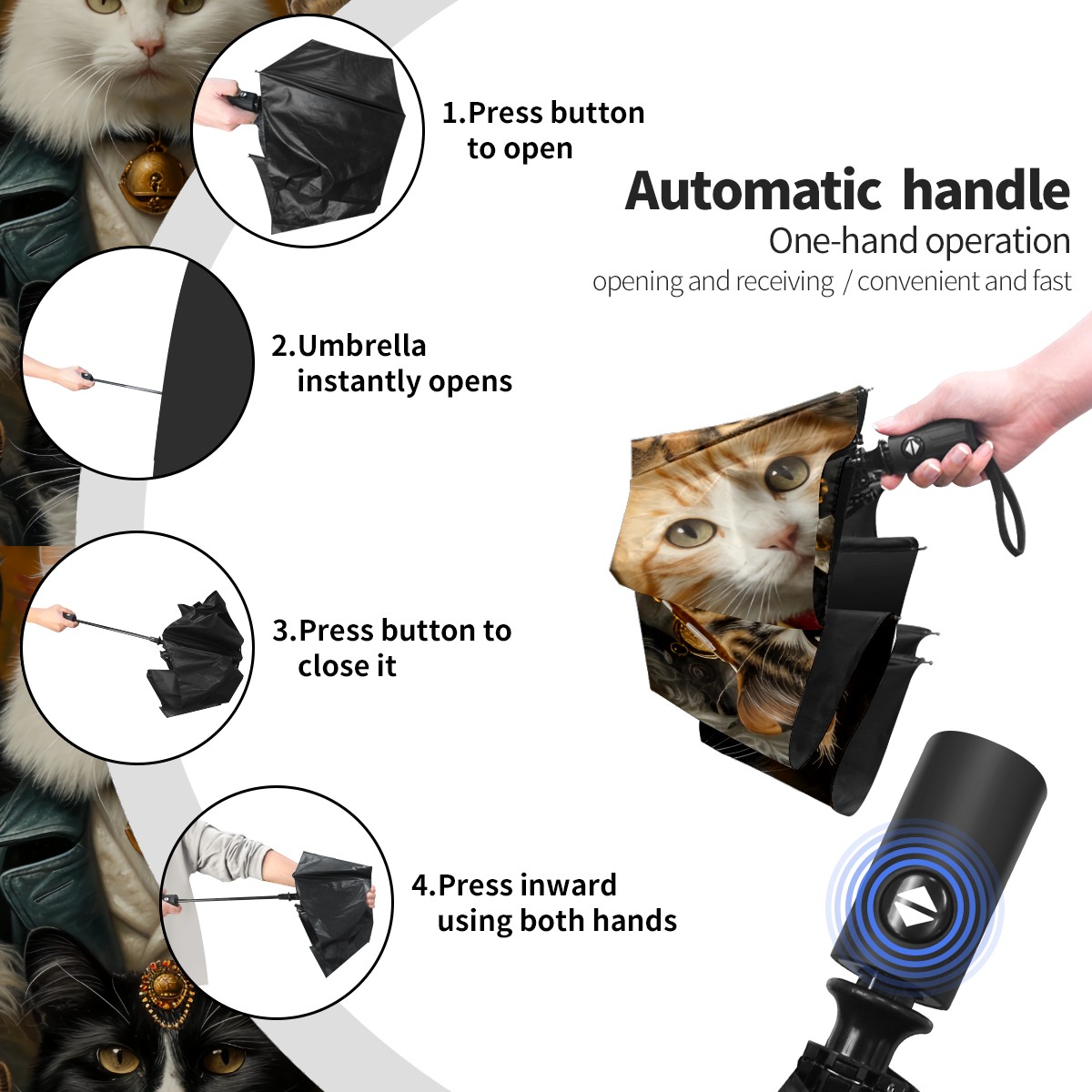 1.Press button to open

Automatic handle
One-hand operation
opening and receiving / convenient and fast

2.Umbrella instantly opens

3.Press button to close it

4.Press inward using both hands