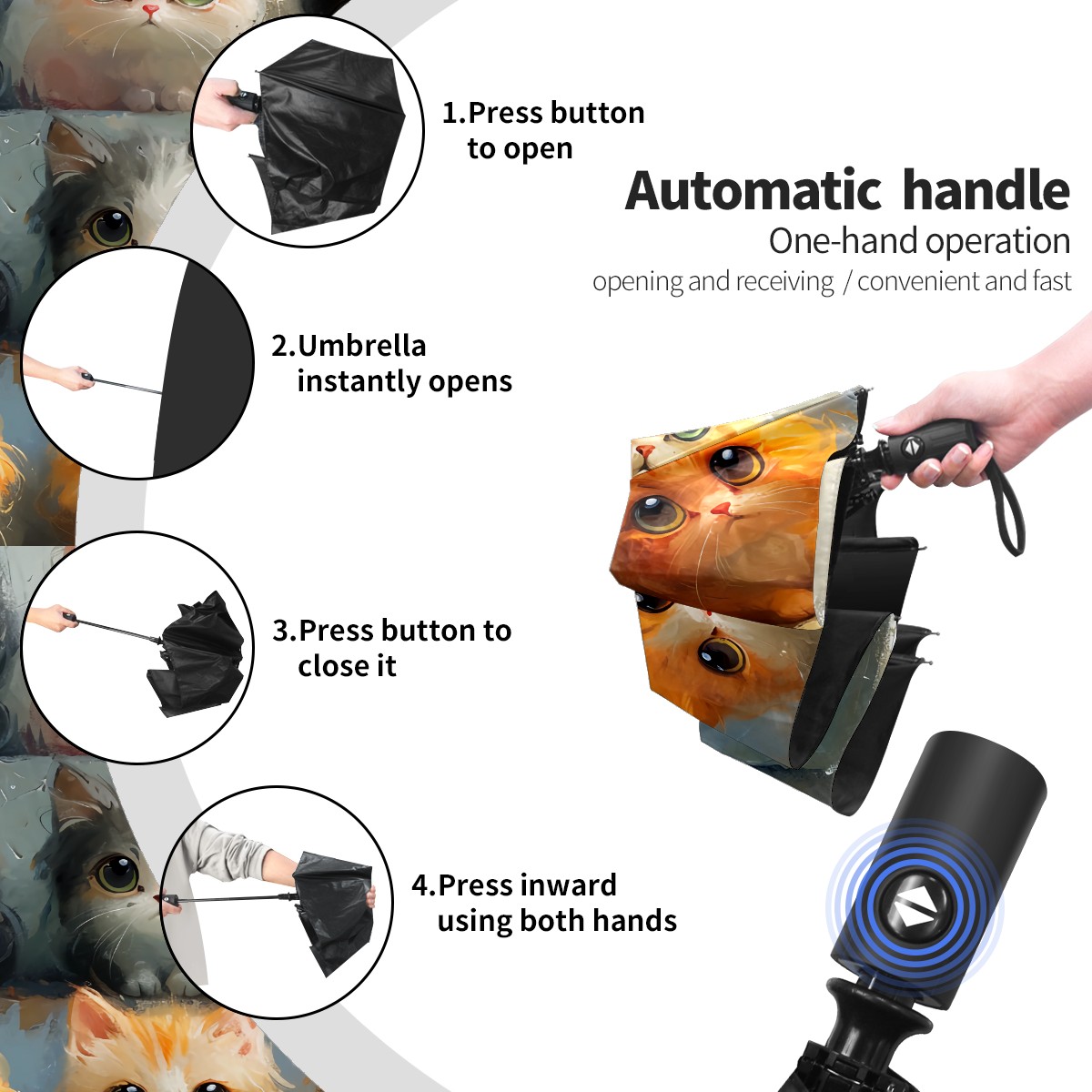 1.Press button to open

Automatic handle
One-hand operation
opening and receiving / convenient and fast

2.Umbrella instantly opens

3.Press button to close it

4.Press inward using both hands