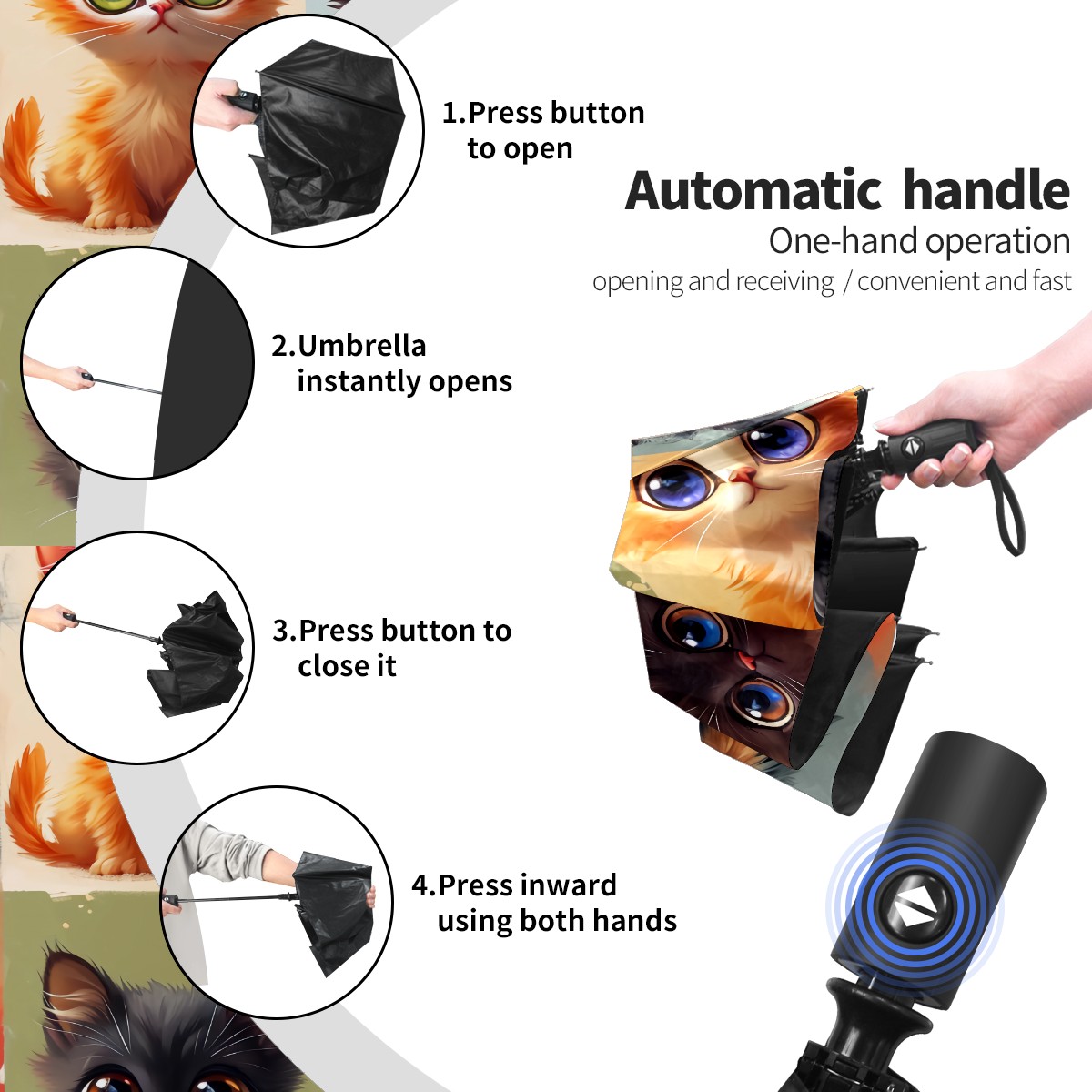 1.Press button to open

Automatic handle
One-hand operation
opening and receiving / convenient and fast

2.Umbrella instantly opens

3.Press button to close it

4.Press inward using both hands