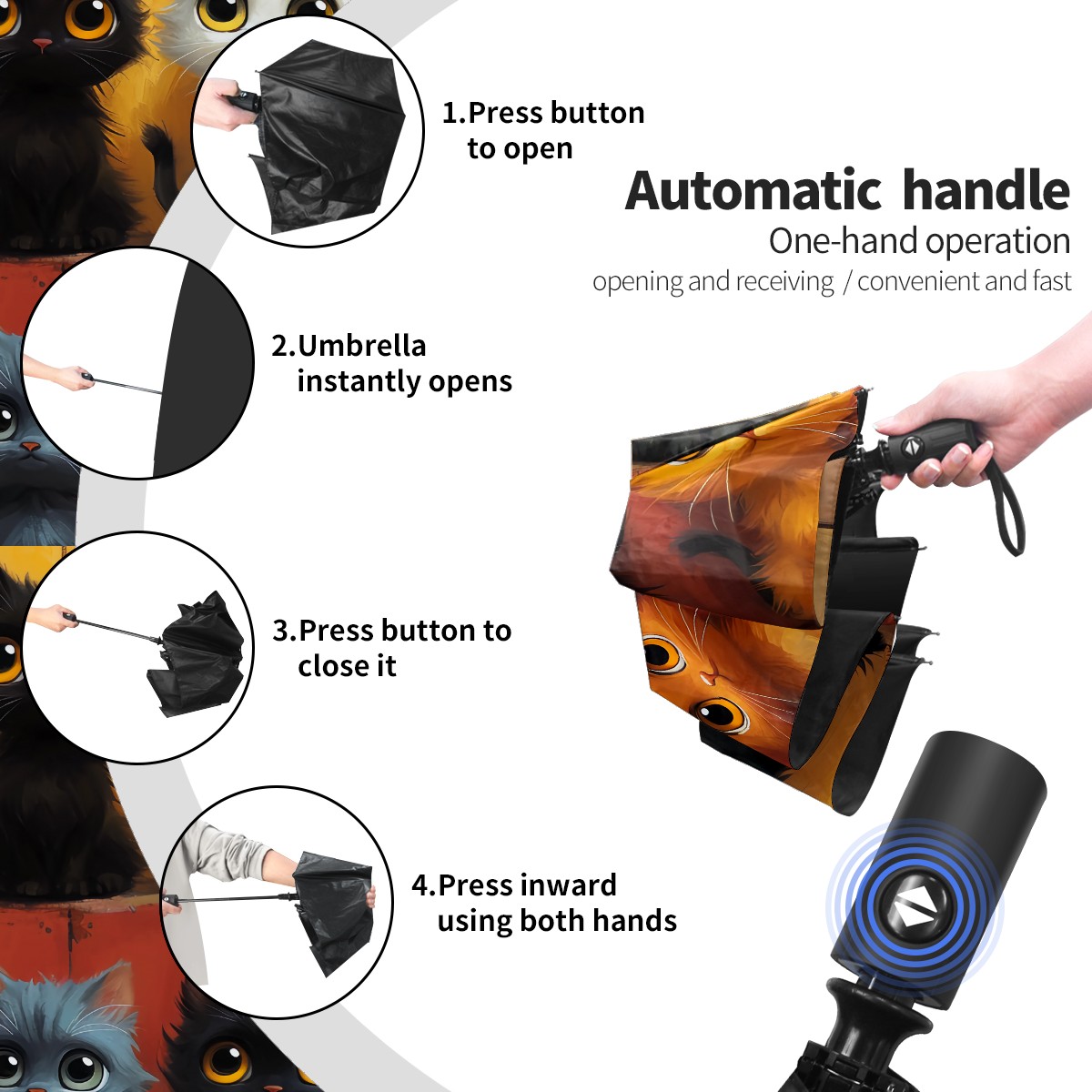 1.Press button to open

Automatic handle

One-hand operation

opening and receiving / convenient and fast

2.Umbrella instantly opens

3.Press button to close it

4.Press inward using both hands