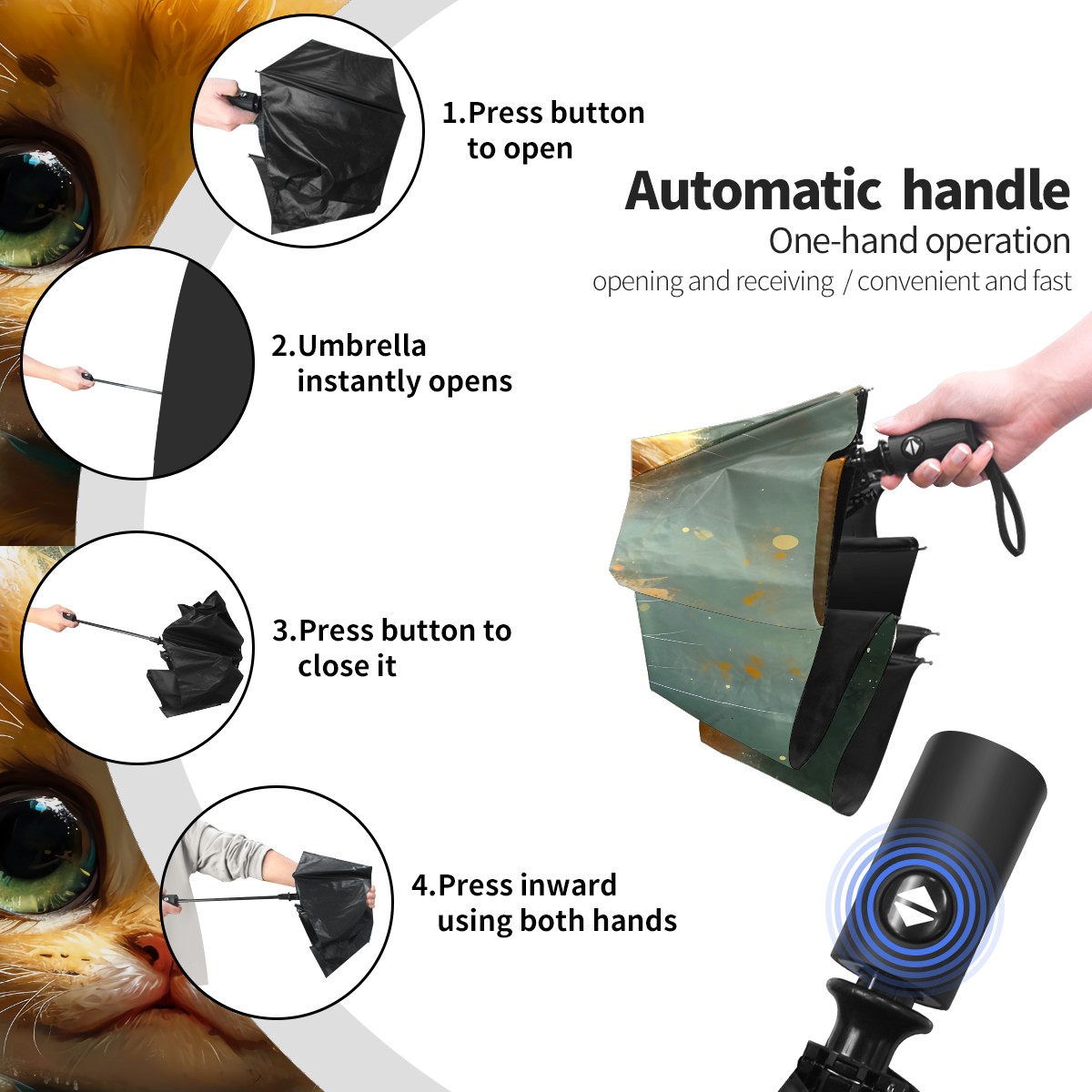 1.Press button to open

Automatic handle

One-hand operation

opening and receiving / convenient and fast

2.Umbrella instantly opens

3.Press button to close it

4.Press inward using both hands