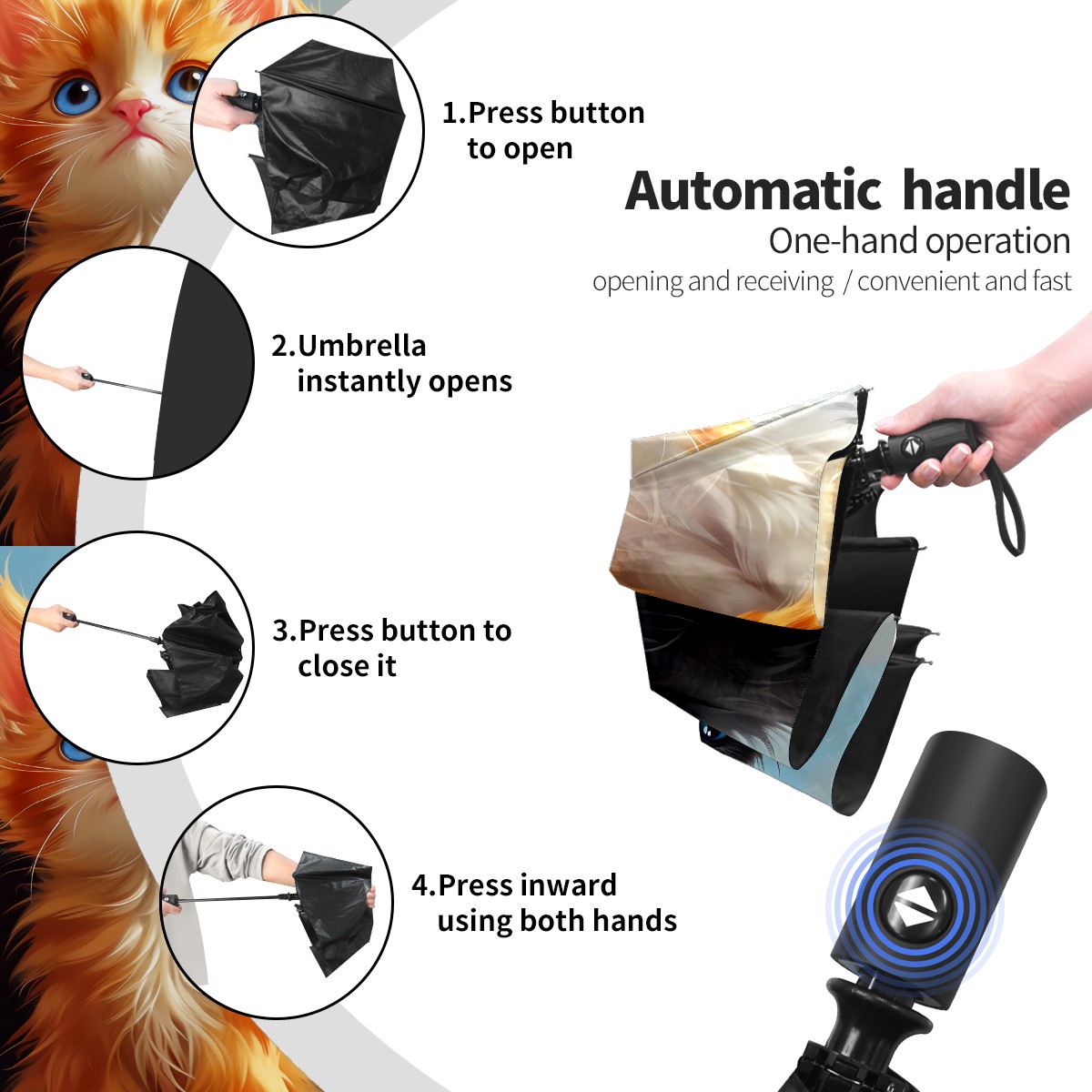 1.Press button to open

Automatic handle

One-hand operation

opening and receiving / convenient and fast

2.Umbrella instantly opens

3.Press button to close it

4.Press inward using both hands